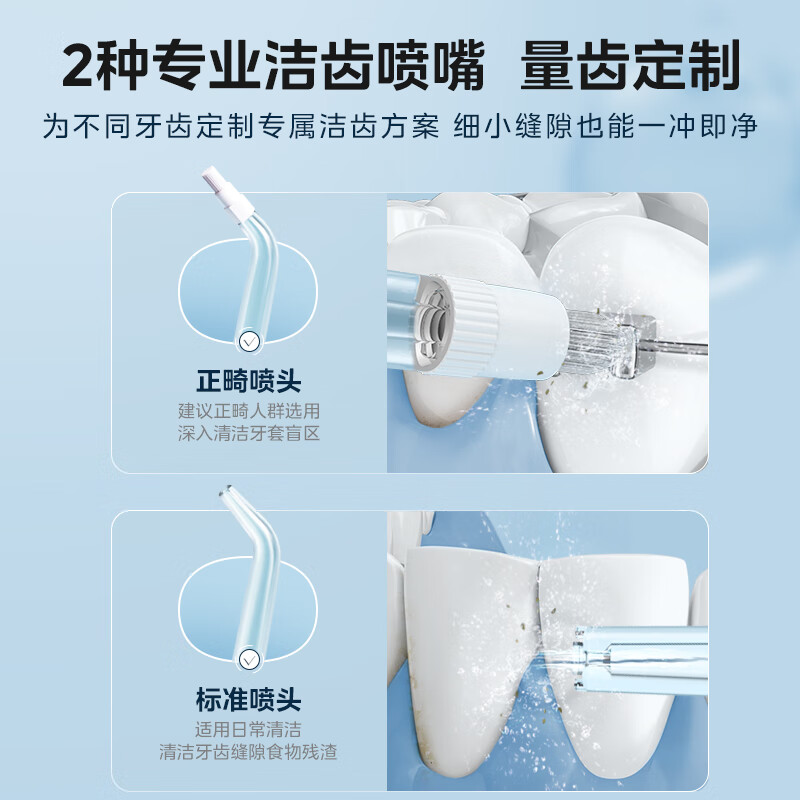 2种专业洁齿喷嘴 量齿定制

为不同牙齿定制专属洁齿方案 细小缝隙也能一冲即净

正畸喷头

建议正畸人群选用
深入清洁牙套盲区

标准喷头

适用日常清洁
清洁牙齿缝隙食物残渣