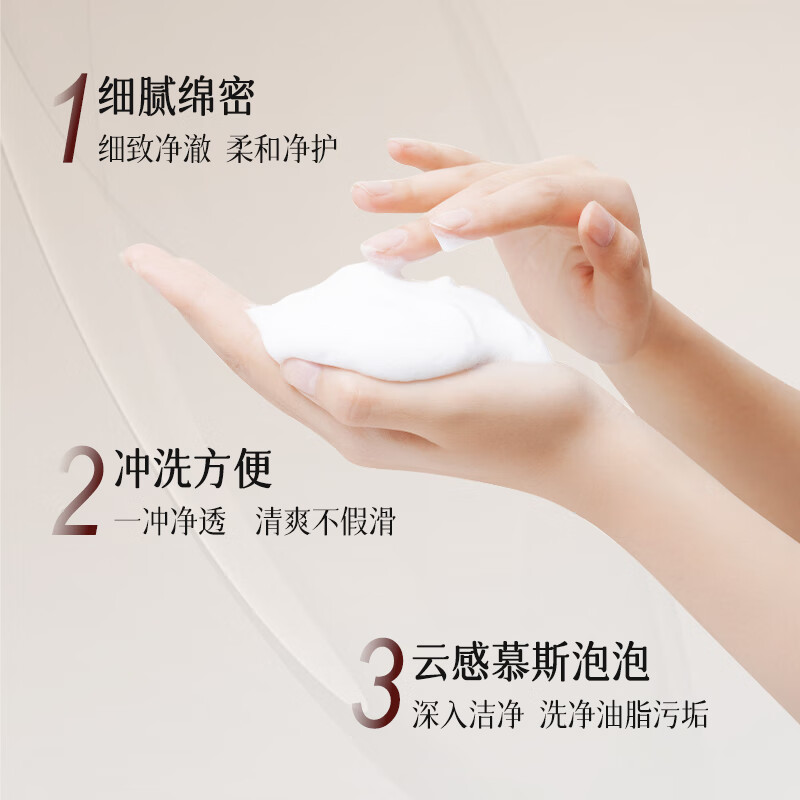 1 细腻绵密
细致净澈 柔和净护

2 冲洗方便
一冲净透 清爽不假滑

3 云感慕斯泡泡
深入洁净 洗净油脂污垢