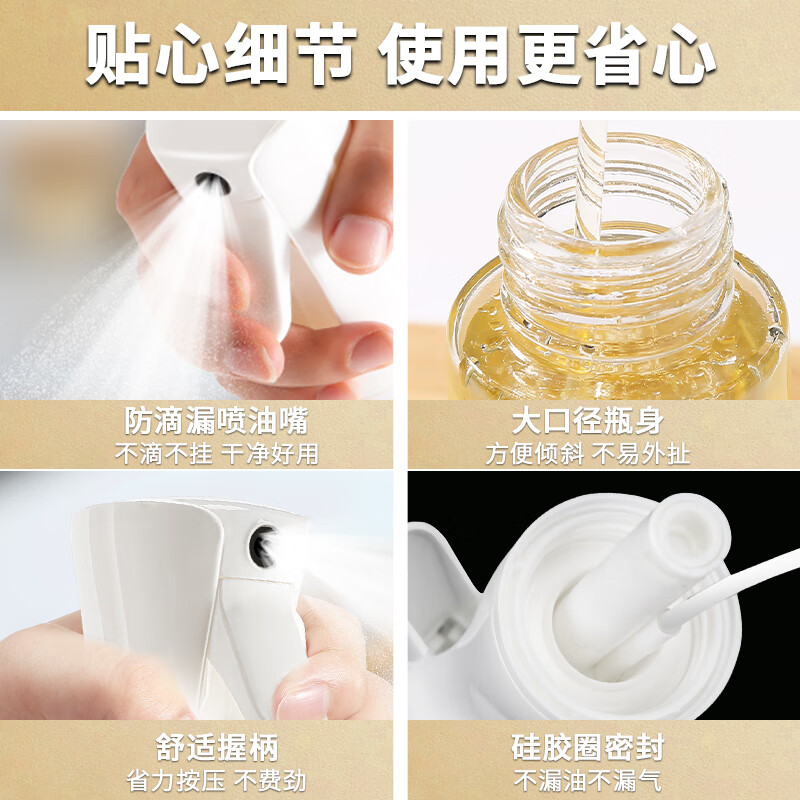 贴心细节 使用更省心

防滴漏喷油嘴
不滴不挂 干净好用

大口径瓶身
方便倾斜 不易外扯

舒适握柄
省力按压 不费劲

硅胶圈密封
不漏油不漏气