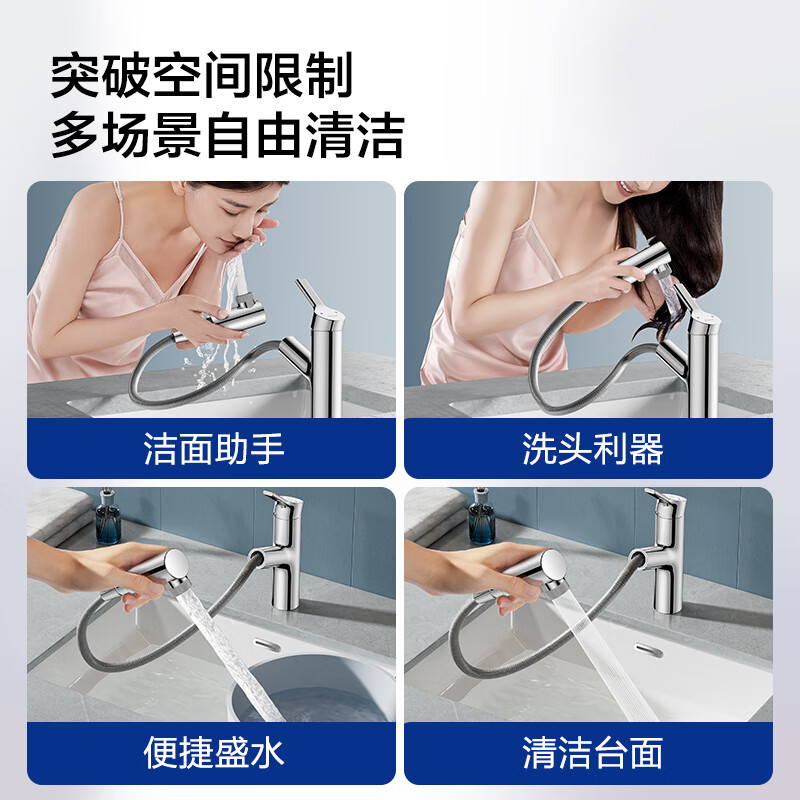 突破空间限制
多场景自由清洁

洁面助手

洗头利器

便捷盛水

清洁台面