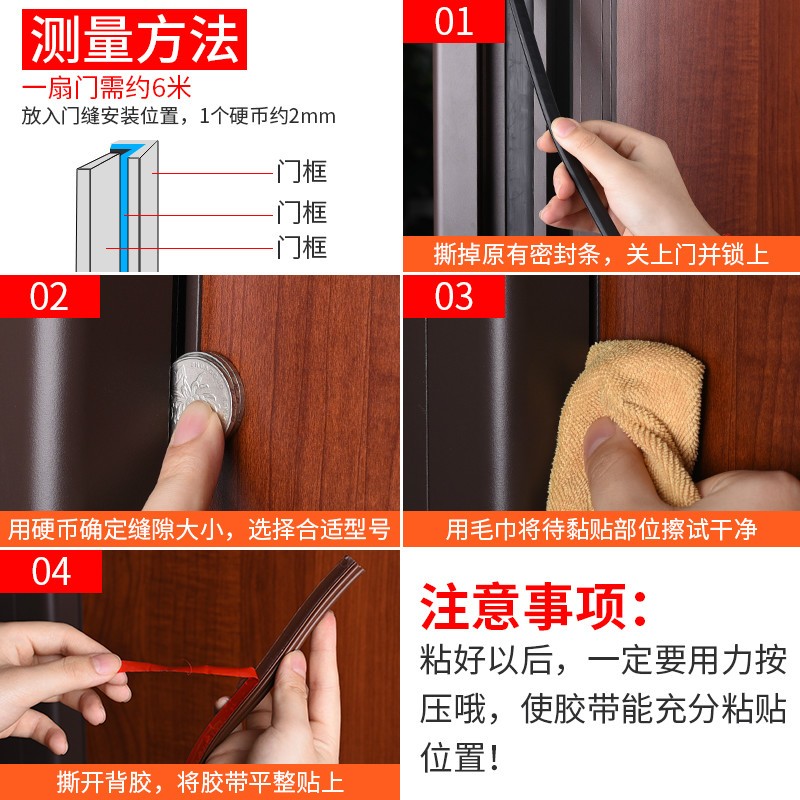 测量方法
一扇门需约6米
放入门缝安装位置，1个硬币约2mm

门框
门框
门框

01
撕掉原有密封条，关上门并锁上

02
用硬币确定缝隙大小，选择合适型号

03
用毛巾将待黏贴部位擦试干净

04
撕开背胶，将胶带平整贴上

注意事项：
粘好以后，一定要用力按压哦，使胶带能充分粘贴位置！