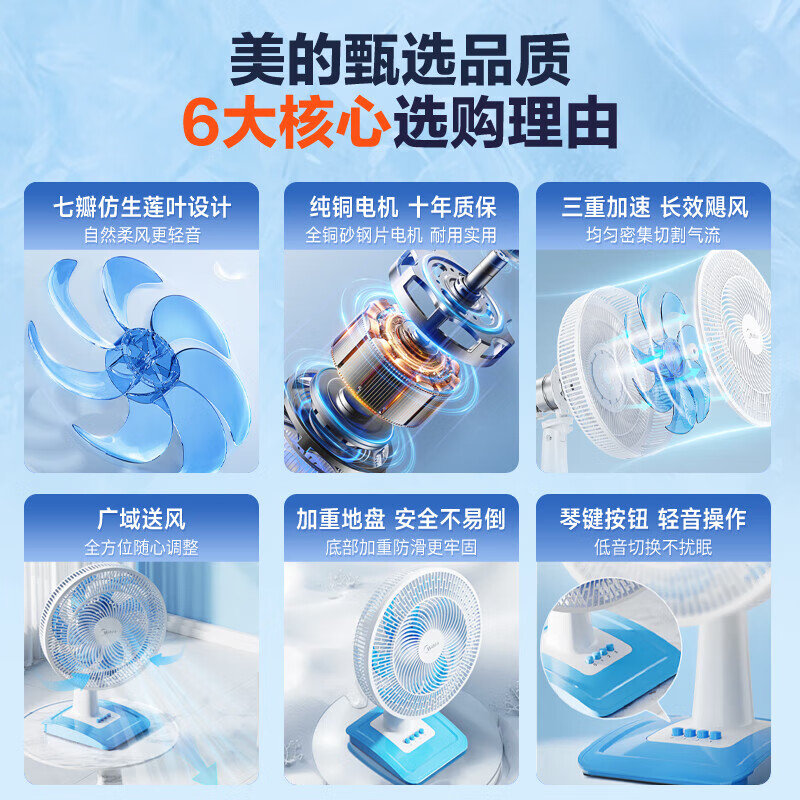 美的甄选品质
6大核心选购理由

七瓣仿生莲叶设计
自然柔风更轻音

纯铜电机 十年质保
全铜矽钢片电机 耐用实用

三重加速 长效飓风
均匀密集切割气流

广域送风
全方位随心调整

加重地盘 安全不易倒
底部加重防滑更牢固

琴键按钮 轻音操作
低音切换不扰眠