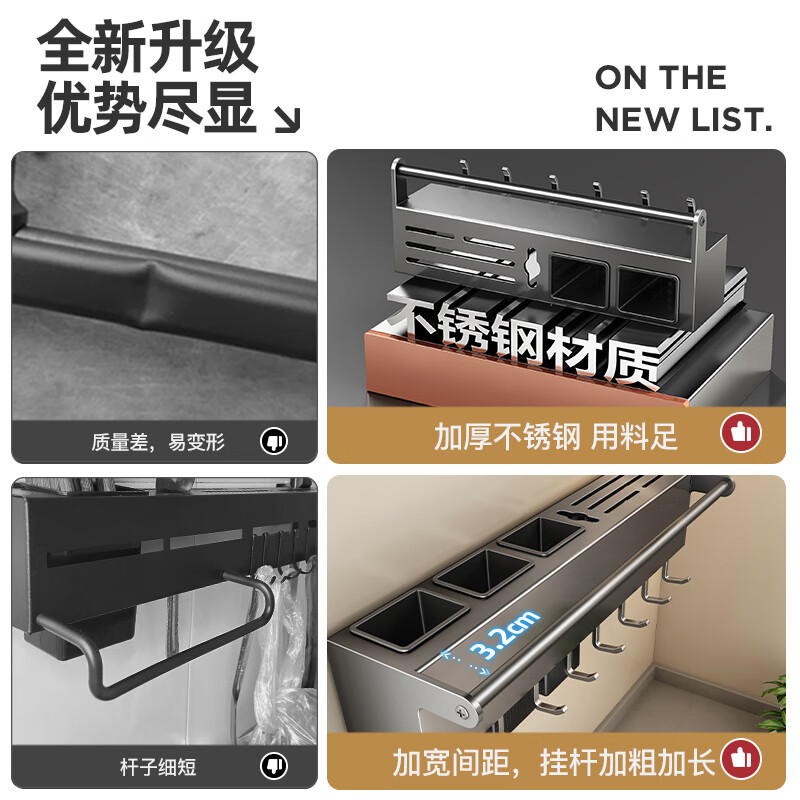 全新升级
优势尽显

ON THE
NEW LIST.

质量差，易变形

不锈钢材质

加厚不锈钢 用料足

杆子细短

3.2cm

加宽间距，挂杆加粗加长