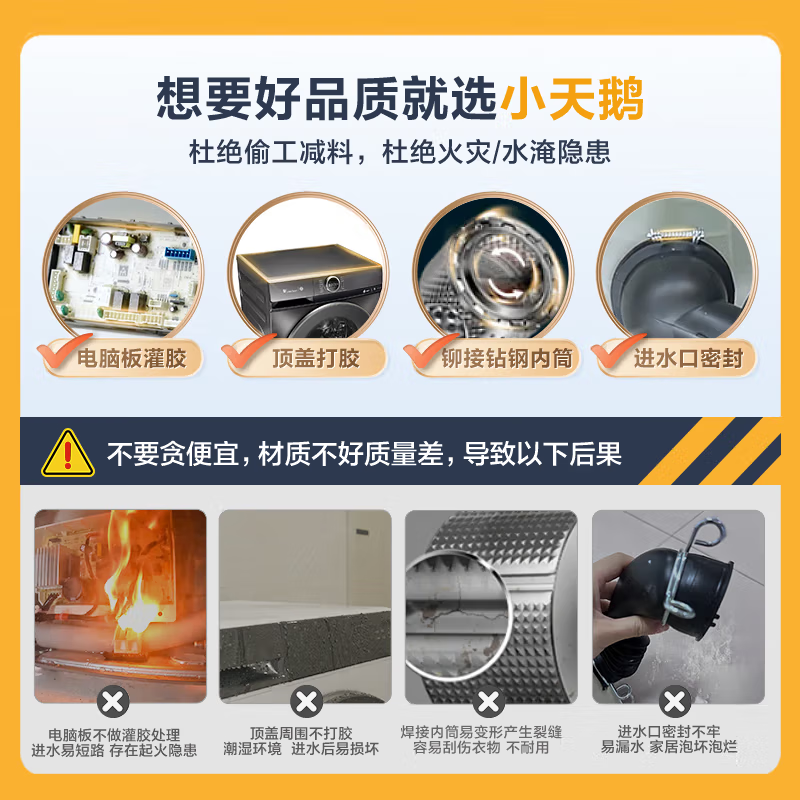 想要好品质就选小天鹅
杜绝偷工减料，杜绝火灾/水淹隐患

电脑板灌胶
顶盖打胶
铆接钻钢内筒
进水口密封

不要贪便宜，材质不好质量差，导致以下后果

电脑板不做灌胶处理
进水易短路 存在起火隐患

顶盖周围不打胶
潮湿环境 进水后易损坏

焊接内筒易变形产生裂缝
容易刮伤衣物 不耐用

进水口密封不牢
易漏水 家居泡坏泡烂