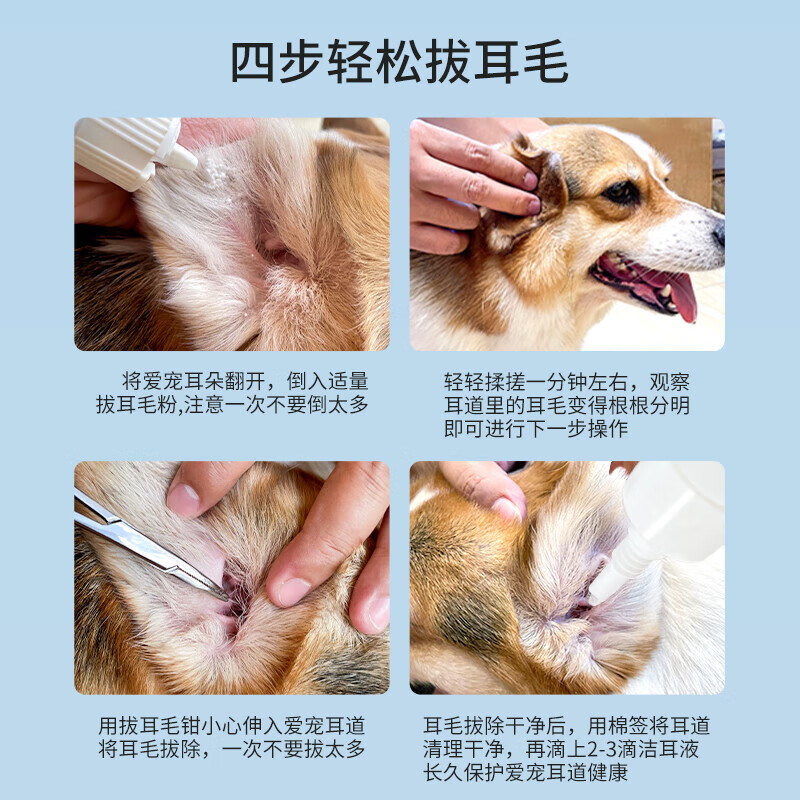 四步轻松拔耳毛

将爱宠耳朵翻开，倒入适量拔耳毛粉,注意一次不要倒太多

轻轻揉搓一分钟左右，观察耳道里的耳毛变得根根分明即可进行下一步操作

用拔耳毛钳小心伸入爱宠耳道将耳毛拔除，一次不要拔太多

耳毛拔除干净后，用棉签将耳道清理干净，再滴上2-3滴洁耳液长久保护爱宠耳道健康