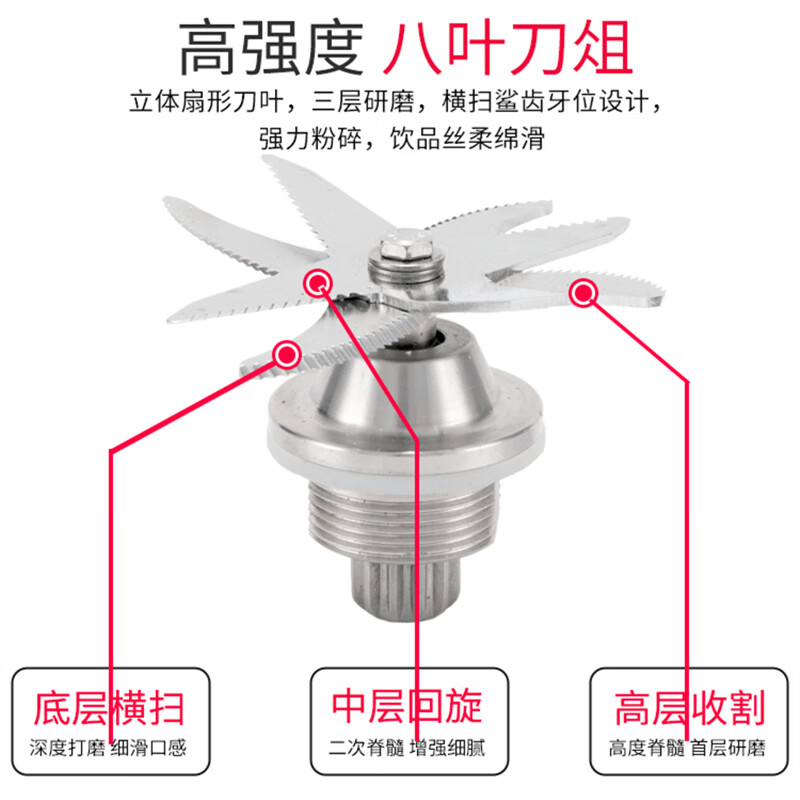 高强度 八叶刀组

立体扇形刀叶，三层研磨，横扫鲨齿牙位设计，强力粉碎，饮品丝柔绵滑

底层横扫
深度打磨 细滑口感

中层回旋
二次脊髓 增强细腻

高层收割
高度脊髓 首层研磨