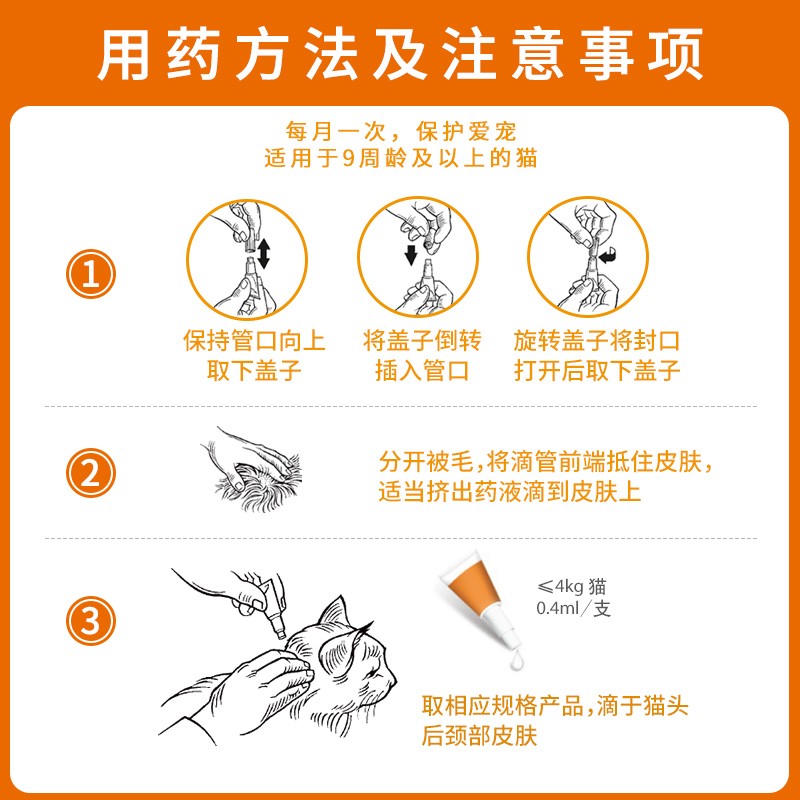 用药方法及注意事项

每月一次，保护爱宠
适用于9周龄及以上的猫

1

保持管口向上
取下盖子

将盖子倒转
插入管口

旋转盖子将封口
打开后取下盖子

2

分开被毛，将滴管前端抵住皮肤，
适当挤出药液滴到皮肤上

3

≤4kg 猫
0.4ml／支

取相应规格产品，滴于猫头
后颈部皮肤