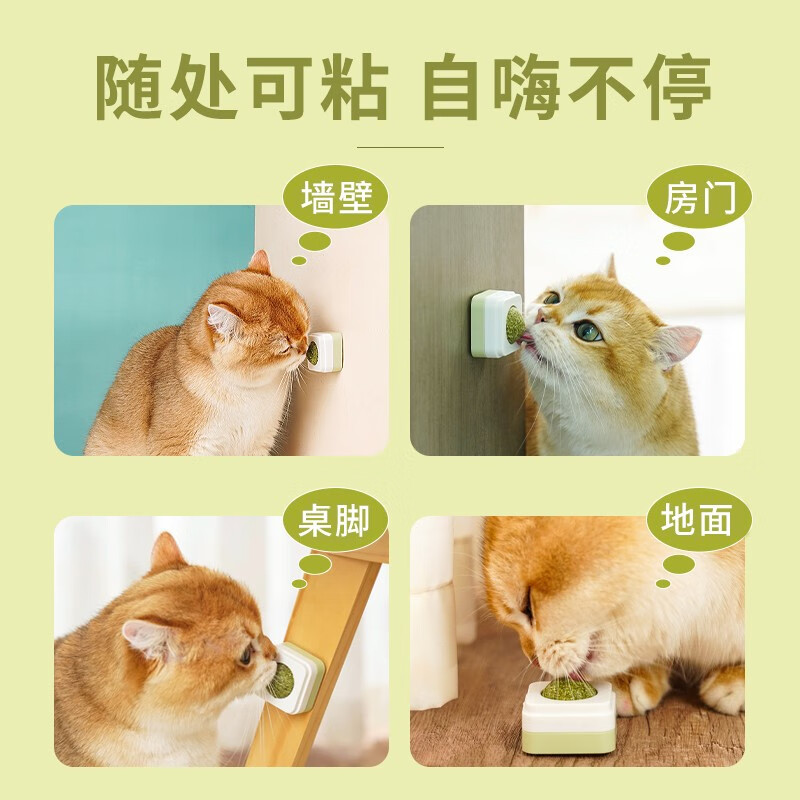 随处可粘 自嗨不停

墙壁

房门

桌脚

地面