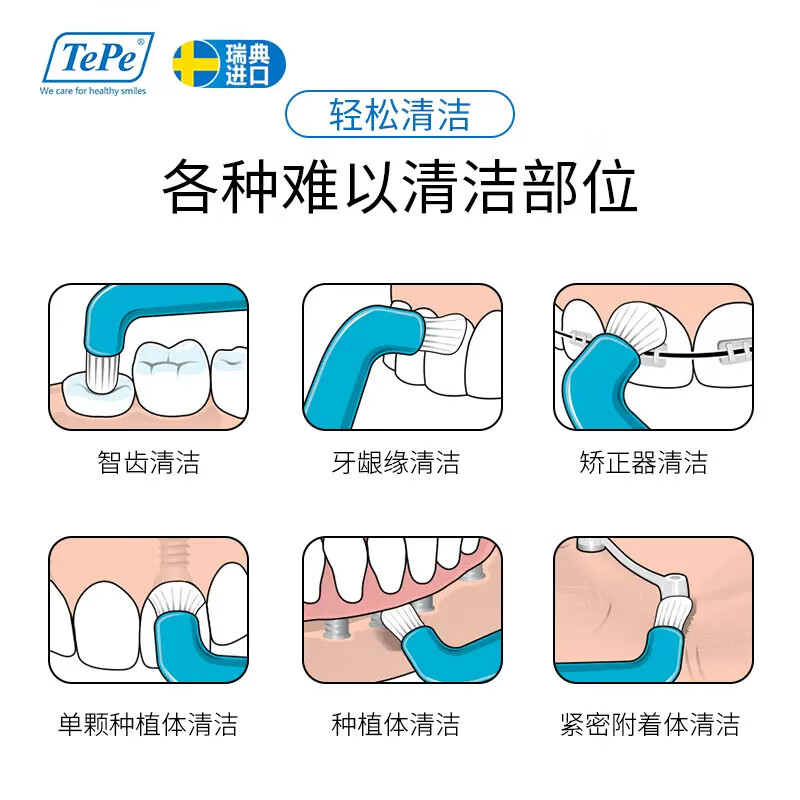 TePe®
We care for healthy smiles

瑞典进口

轻松清洁

各种难以清洁部位

智齿清洁

牙龈缘清洁

矫正器清洁

单颗种植体清洁

种植体清洁

紧密附着体清洁