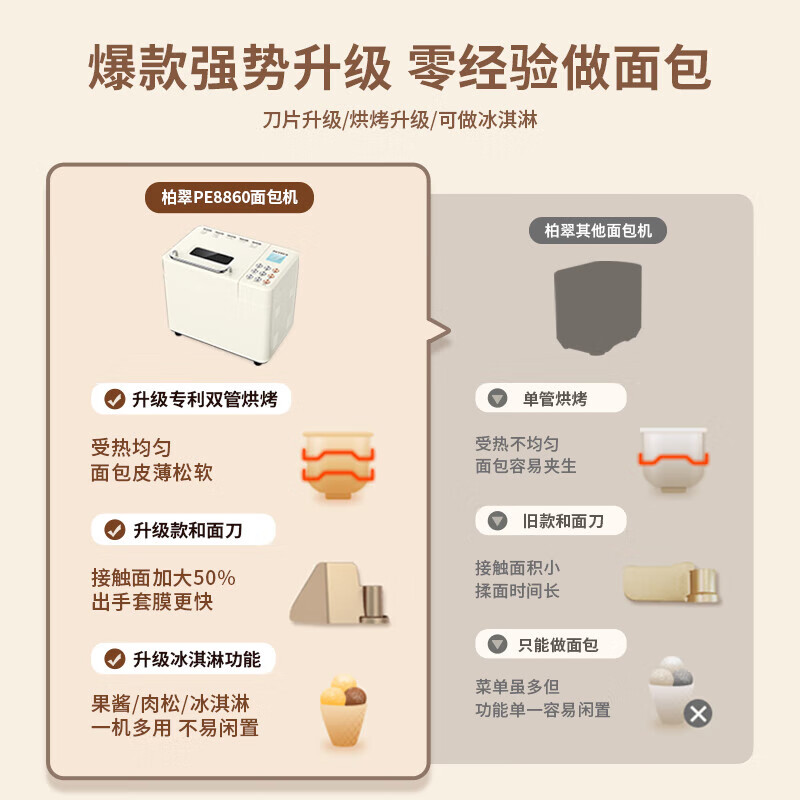 爆款强势升级 零经验做面包

刀片升级/烘烤升级/可做冰淇淋

柏翠PE8860面包机

升级专利双管烘烤

受热均匀
面包皮薄松软

升级款和面刀

接触面加大50%
出手套膜更快

升级冰淇淋功能

果酱/肉松/冰淇淋
一机多用 不易闲置

柏翠其他面包机

单管烘烤

受热不均匀
面包容易夹生

旧款和面刀

接触面积小
揉面时间长

只能做面包

菜单虽多但
功能单一容易闲置