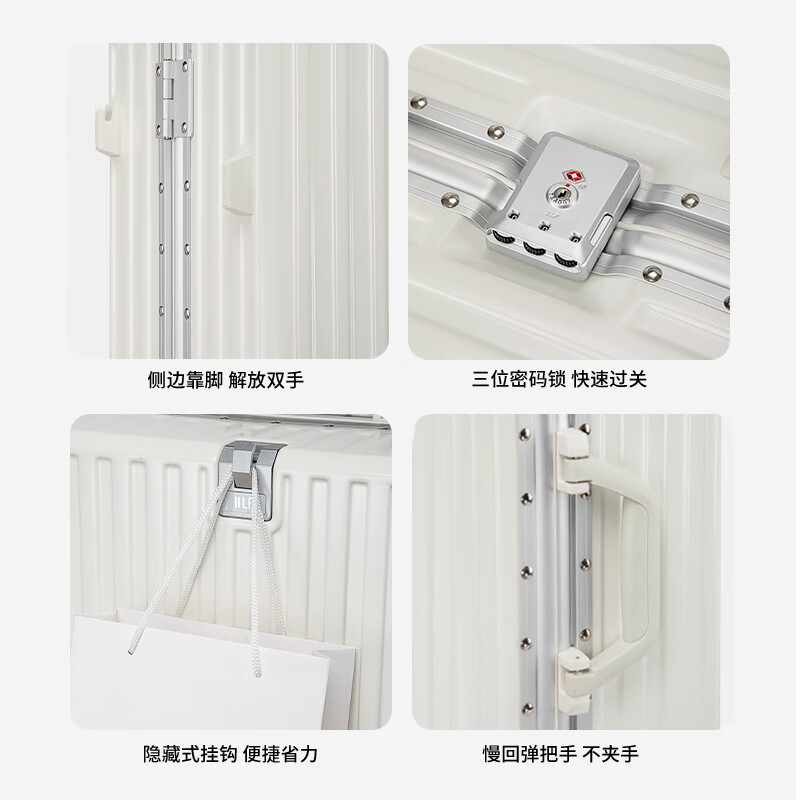 侧边靠脚 解放双手

三位密码锁 快速过关

隐藏式挂钩 便捷省力

慢回弹把手 不夹手