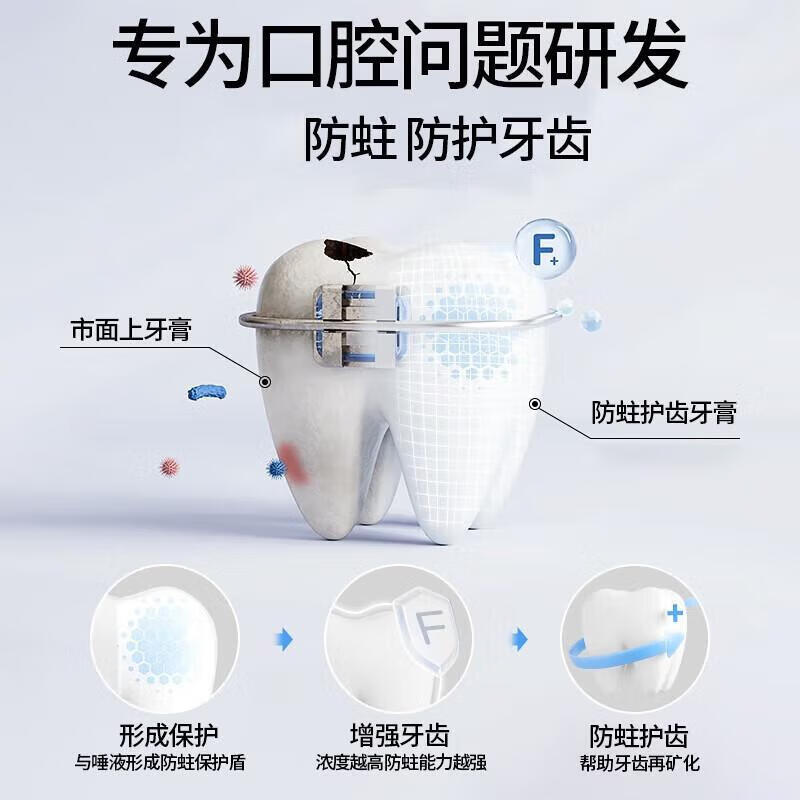 专为口腔问题研发

防蛀 防护牙齿

F+

市面上牙膏

防蛀护齿牙膏

F

形成保护
与唾液形成防蛀保护盾

增强牙齿
浓度越高防蛀能力越强

防蛀护齿
帮助牙齿再矿化