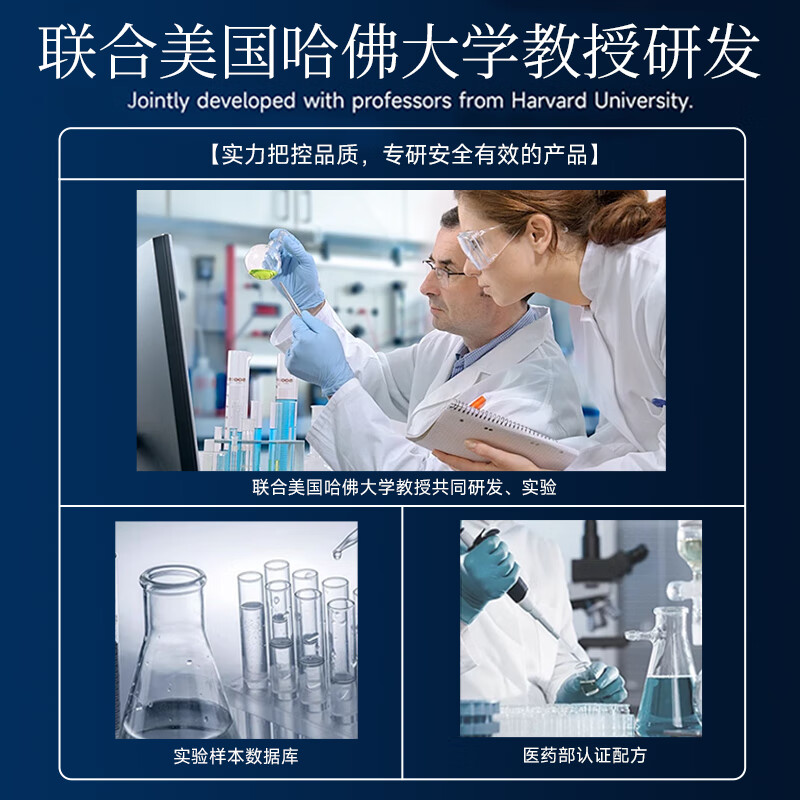 联合美国哈佛大学教授研发

Jointly developed with professors from Harvard University.

【实力把控品质，专研安全有效的产品】

联合美国哈佛大学教授共同研发、实验

实验样本数据库

医药部认证配方