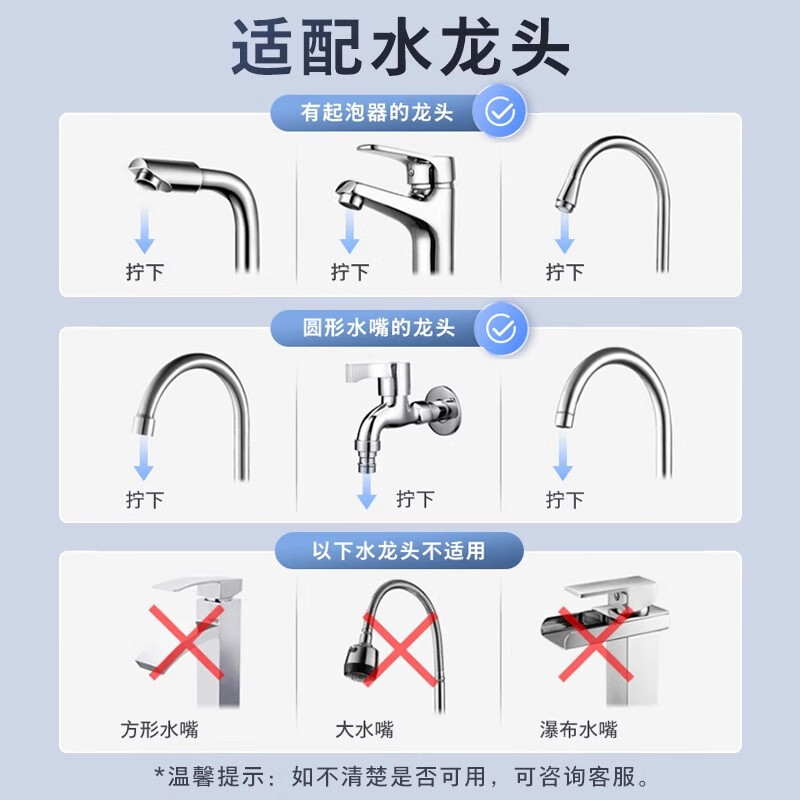 适配水龙头

有起泡器的龙头

拧下

拧下

拧下

圆形水嘴的龙头

拧下

拧下

拧下

以下水龙头不适用

方形水嘴

大水嘴

瀑布水嘴

*温馨提示：如不清楚是否可用，可咨询客服。