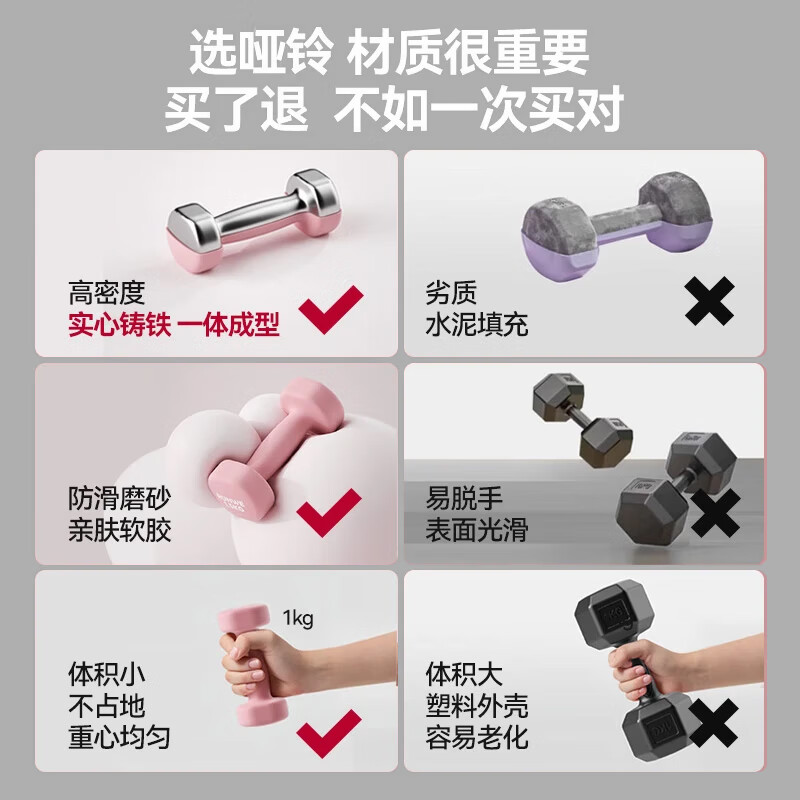 选哑铃 材质很重要
买了退 不如一次买对

高密度
实心铸铁 一体成型

劣质
水泥填充

防滑磨砂
亲肤软胶

易脱手
表面光滑

1kg

体积小
不占地
重心均匀

体积大
塑料外壳
容易老化