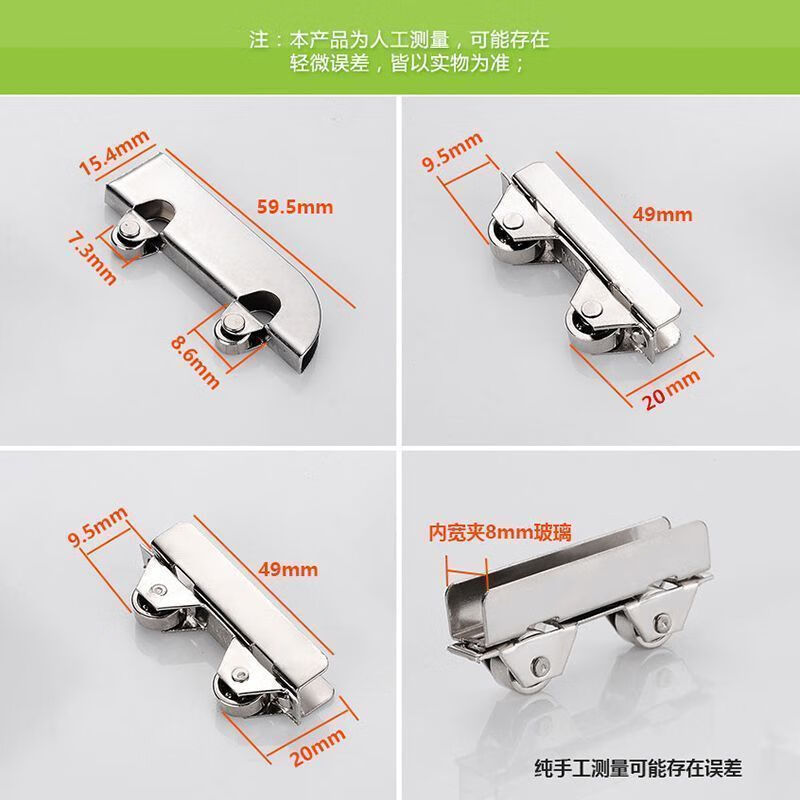 注：本产品为人工测量，可能存在轻微误差，皆以实物为准；

15.4mm
59.5mm
7.3mm
8.6mm

9.5mm
49mm
20mm

9.5mm
49mm
20mm

内宽夹8mm玻璃

纯手工测量可能存在误差