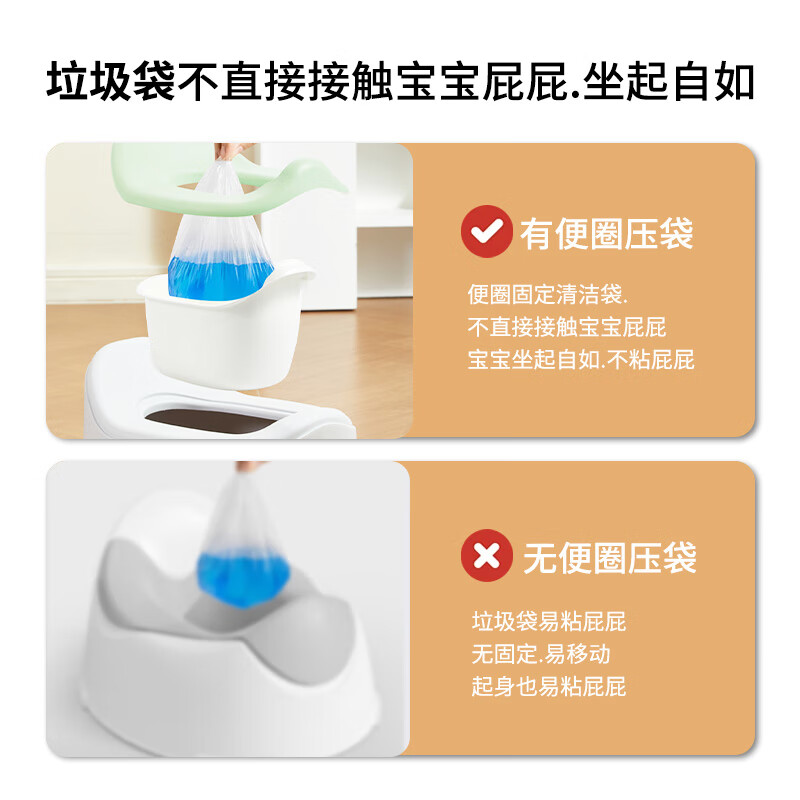 垃圾袋不直接接触宝宝屁屁.坐起自如

有便圈压袋

便圈固定清洁袋.
不直接接触宝宝屁屁
宝宝坐起自如.不粘屁屁

无便圈压袋

垃圾袋易粘屁屁
无固定.易移动
起身也易粘屁屁