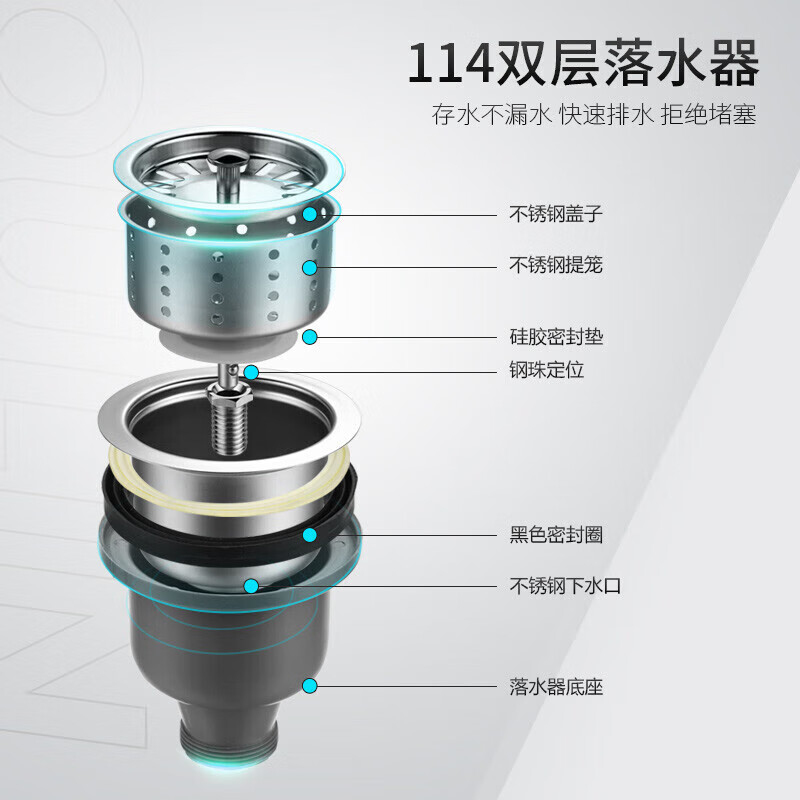 114双层落水器

存水不漏水 快速排水 拒绝堵塞

不锈钢盖子

不锈钢提笼

硅胶密封垫

钢珠定位

黑色密封圈

不锈钢下水口

落水器底座