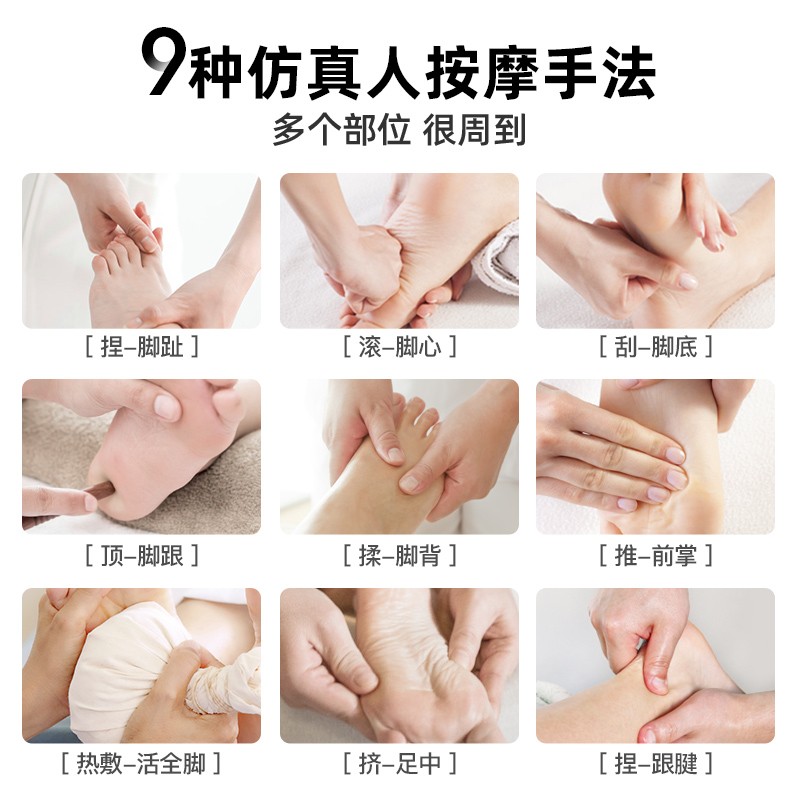 9种仿真人按摩手法
多个部位 很周到

[ 捏–脚趾 ]

[ 滚–脚心 ]

[ 刮–脚底 ]

[ 顶–脚跟 ]

[ 揉–脚背 ]

[ 推–前掌 ]

[ 热敷–活全脚 ]

[ 挤–足中 ]

[ 捏–跟腱 ]