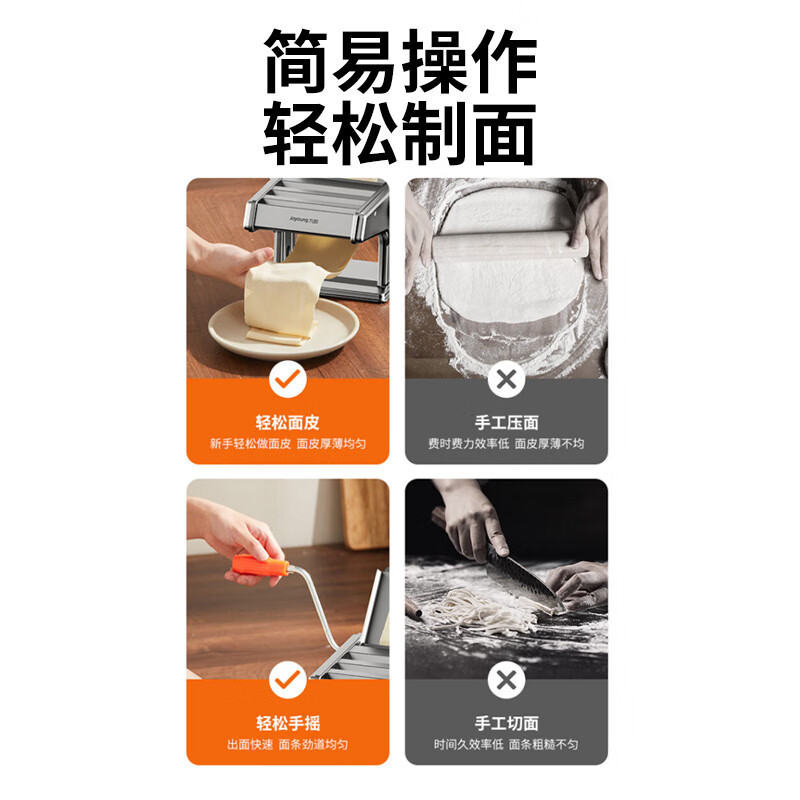 简易操作
轻松制面

Joyoung 九阳

轻松面皮
新手轻松做面皮 面皮厚薄均匀

手工压面
费时费力效率低 面皮厚薄不均

轻松手摇
出面快速 面条劲道均匀

手工切面
时间久效率低 面条粗糙不匀