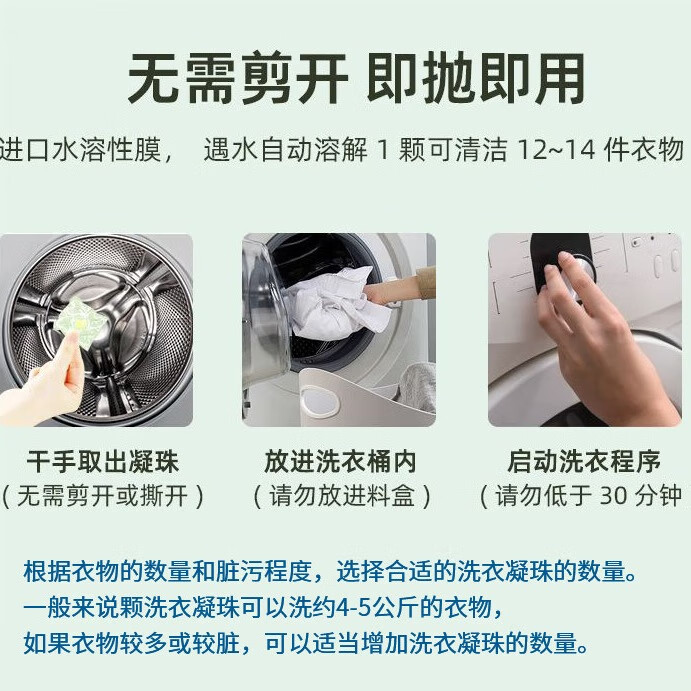 无需剪开 即抛即用

进口水溶性膜， 遇水自动溶解 1 颗可清洁 12~14 件衣物

干手取出凝珠
（无需剪开或撕开）

放进洗衣桶内
（请勿放进料盒）

启动洗衣程序
（请勿低于 30 分钟

根据衣物的数量和脏污程度，选择合适的洗衣凝珠的数量。
一般来说颗洗衣凝珠可以洗约4-5公斤的衣物，
如果衣物较多或较脏，可以适当增加洗衣凝珠的数量。