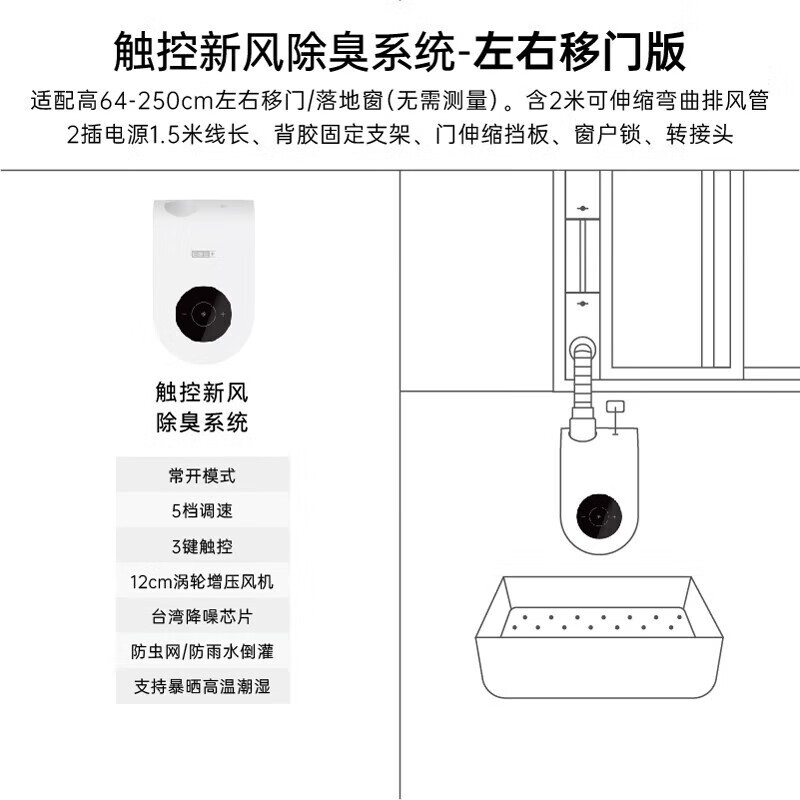 触控新风除臭系统-左右移门版

适配高64-250cm左右移门/落地窗(无需测量)。含2米可伸缩弯曲排风管 2插电源1.5米线长、背胶固定支架、门伸缩挡板、窗户锁、转接头

触控新风
除臭系统

常开模式

5档调速

3键触控

12cm涡轮增压风机

台湾降噪芯片

防虫网/防雨水倒灌

支持暴晒高温潮湿