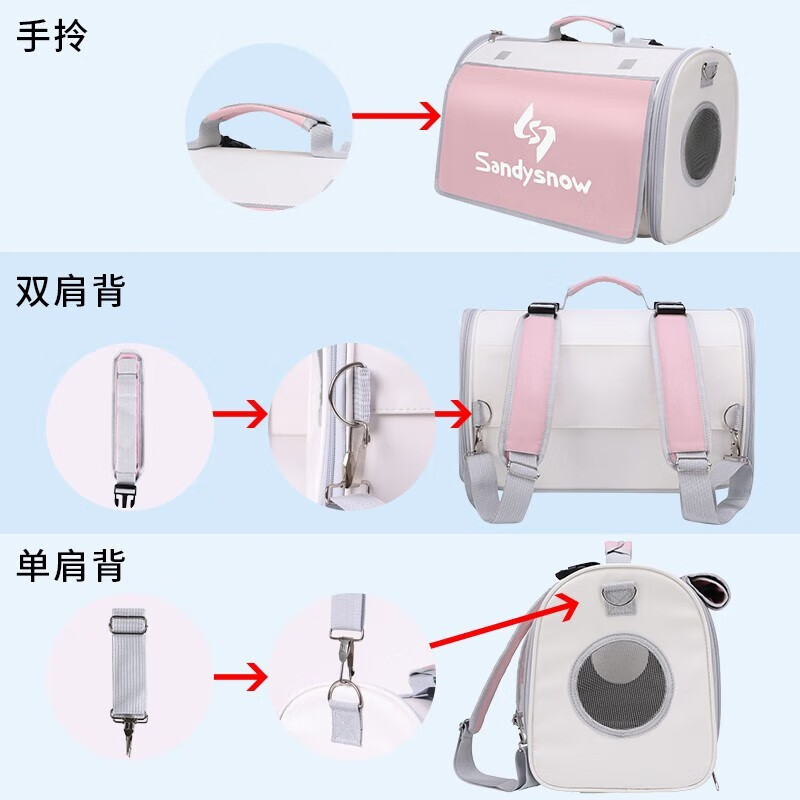 手拎

Sandysnow

双肩背

单肩背