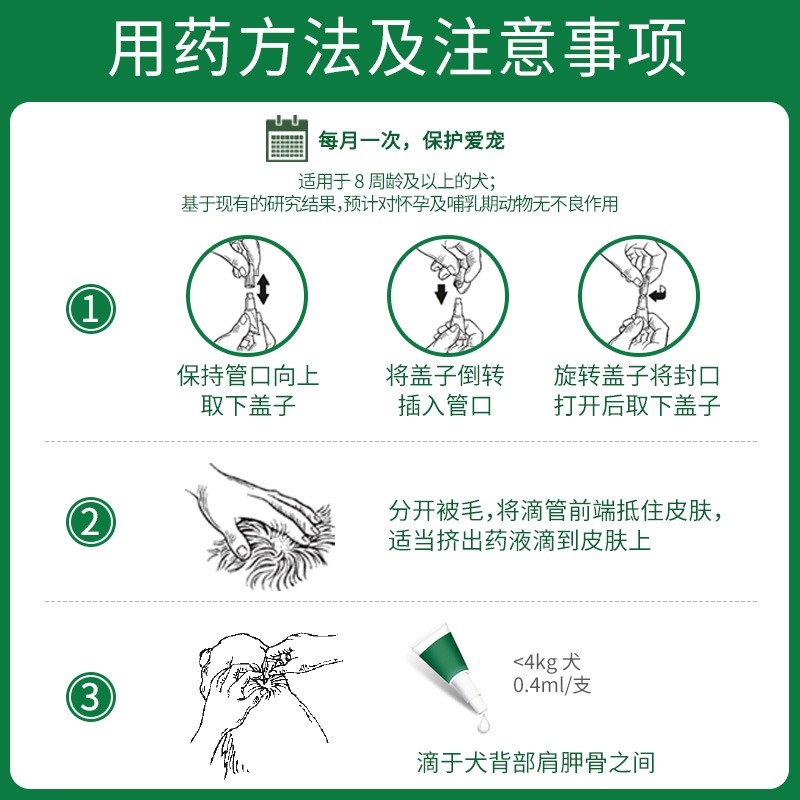 用药方法及注意事项

每月一次，保护爱宠

适用于 8 周龄及以上的犬；
基于现有的研究结果，预计对怀孕及哺乳期动物无不良作用

1

保持管口向上
取下盖子

将盖子倒转
插入管口

旋转盖子将封口
打开后取下盖子

2

分开被毛，将滴管前端抵住皮肤，
适当挤出药液滴到皮肤上

3

<4kg 犬
0.4ml/支

滴于犬背部肩胛骨之间