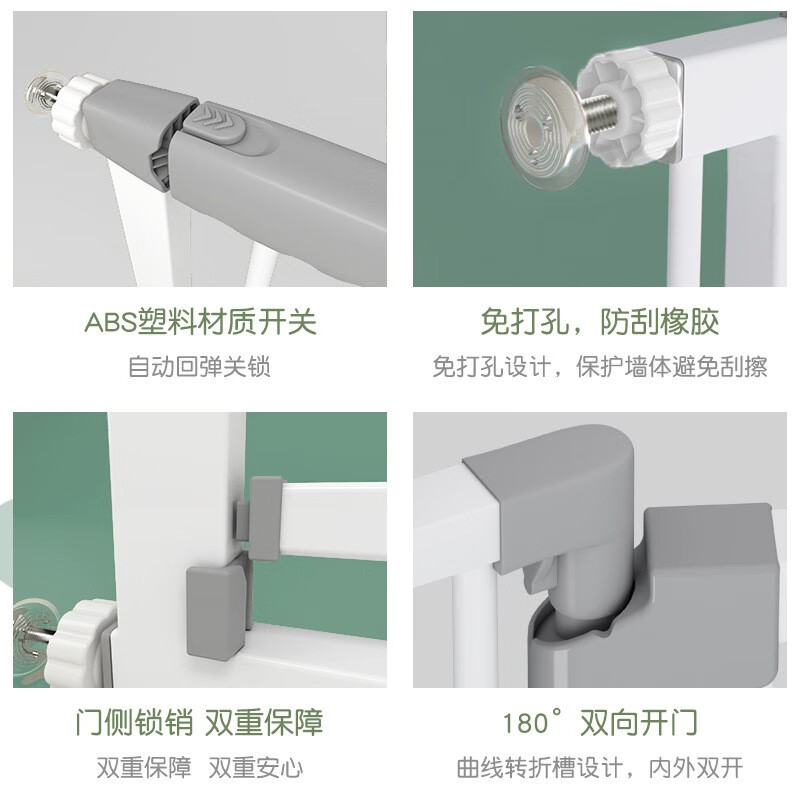 ABS塑料材质开关
自动回弹关锁

免打孔，防刮橡胶
免打孔设计，保护墙体避免刮擦

门侧锁销 双重保障
双重保障 双重安心

180° 双向开门
曲线转折槽设计，内外双开