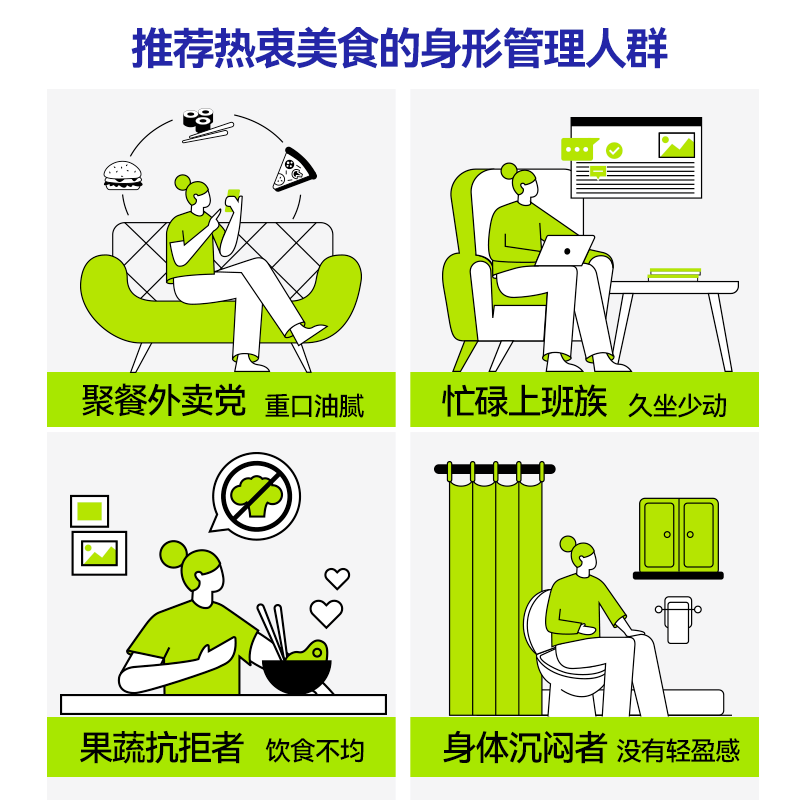 推荐热衷美食的身形管理人群

聚餐外卖党 重口油腻

忙碌上班族 久坐少动

果蔬抗拒者 饮食不均

身体沉闷者 没有轻盈感