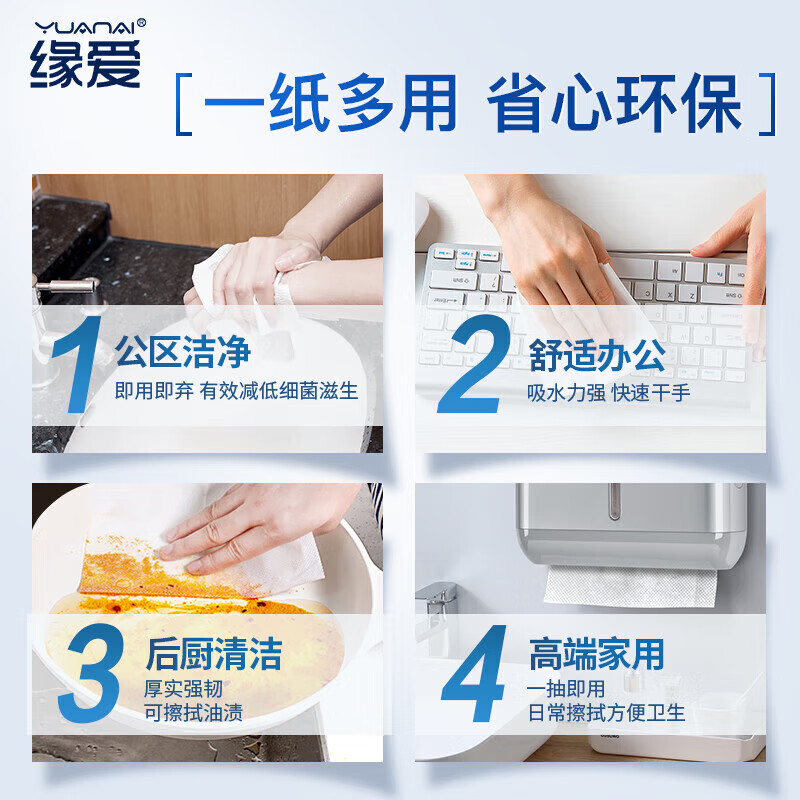 YUANAI®
缘爱

[一纸多用 省心环保]

1 公区洁净
即用即弃 有效减低细菌滋生

2 舒适办公
吸水力强 快速干手

3 后厨清洁
厚实强韧
可擦拭油渍

4 高端家用
一抽即用
日常擦拭方便卫生