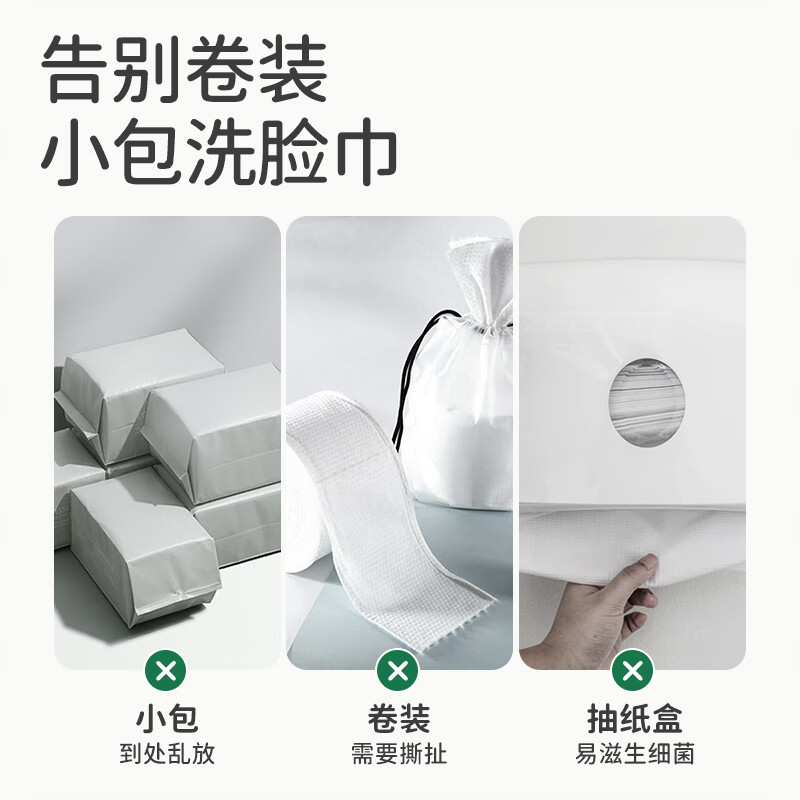 告别卷装
小包洗脸巾

小包
到处乱放

卷装
需要撕扯

抽纸盒
易滋生细菌