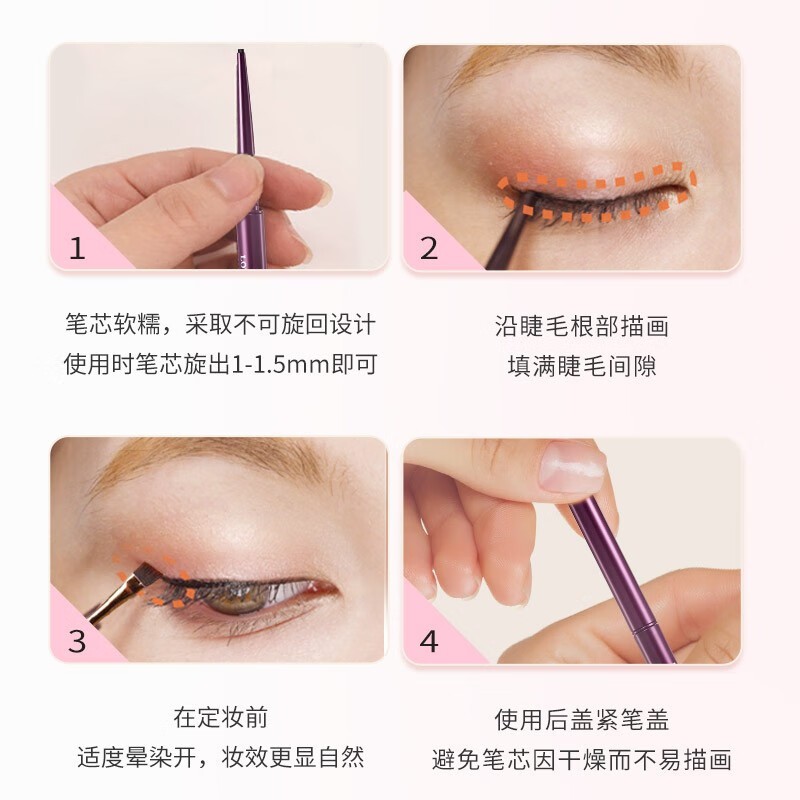 1

笔芯软糯，采取不可旋回设计
使用时笔芯旋出1-1.5mm即可

2

沿睫毛根部描画
填满睫毛间隙

3

在定妆前
适度晕染开，妆效更显自然

4

使用后盖紧笔盖
避免笔芯因干燥而不易描画