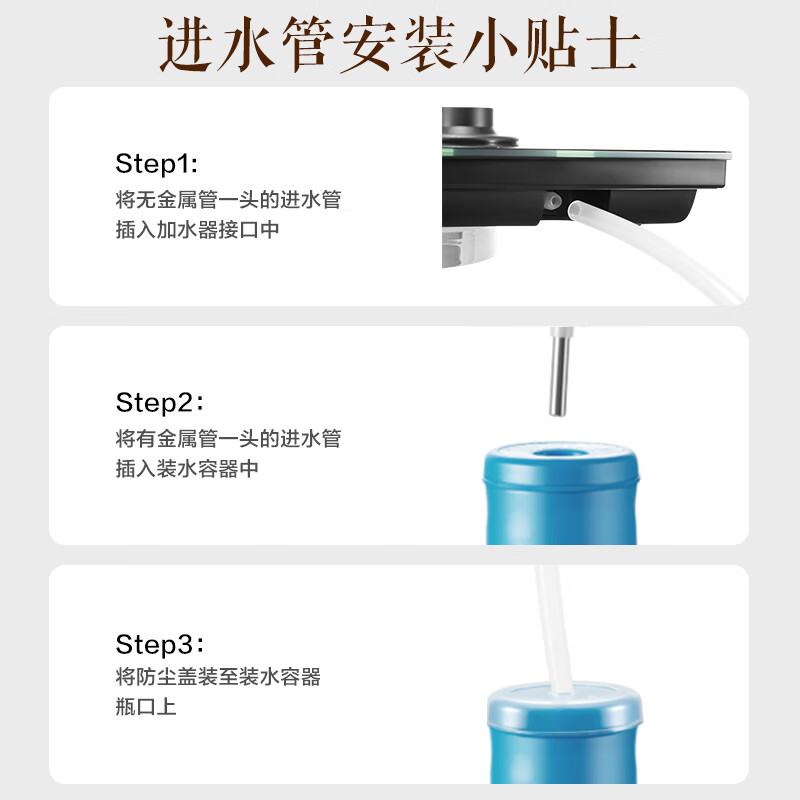 进水管安装小贴士

Step1:
将无金属管一头的进水管插入加水器接口中

Step2:
将有金属管一头的进水管插入装水容器中

Step3:
将防尘盖装至装水容器瓶口上