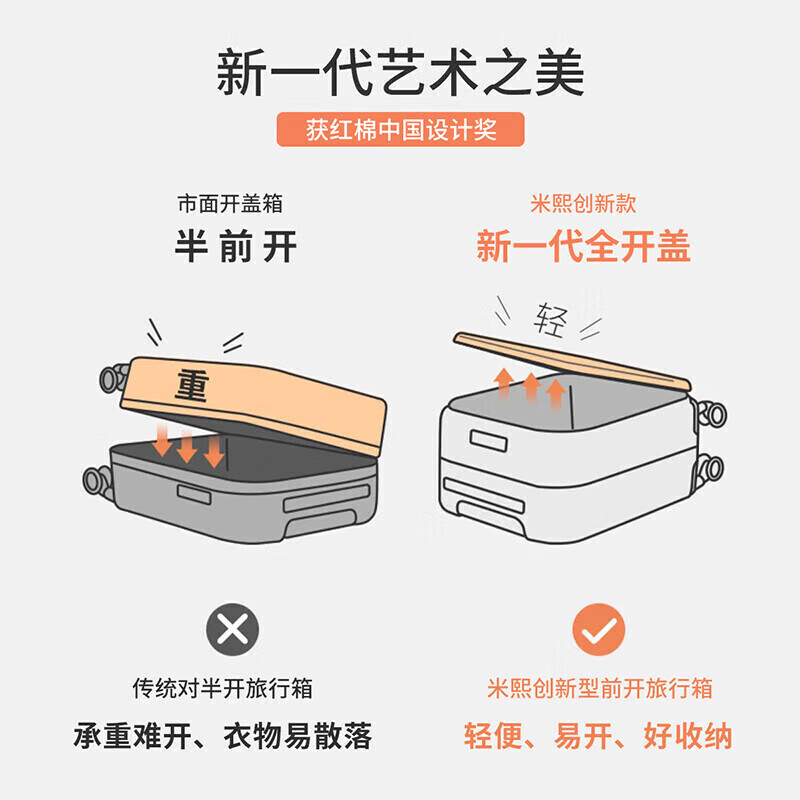 新一代艺术之美

获红棉中国设计奖

市面开盖箱

半前开

重

传统对半开旅行箱

承重难开、衣物易散落

米熙创新款

新一代全开盖

轻

米熙创新型前开旅行箱

轻便、易开、好收纳