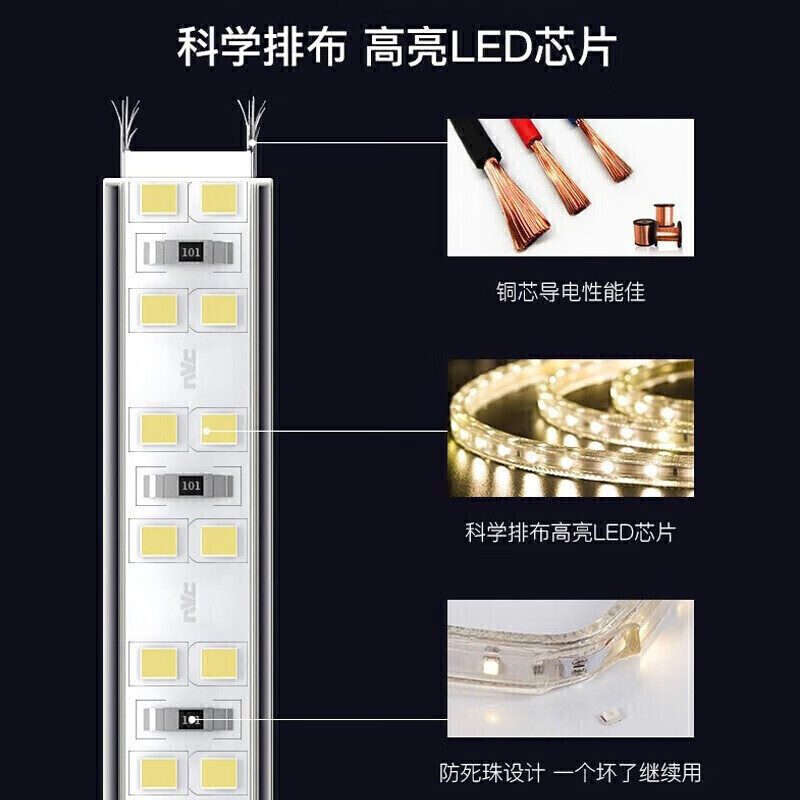 科学排布 高亮LED芯片

101

nvc

101

nvc

101

铜芯导电性能佳

科学排布高亮LED芯片

防死珠设计 一个坏了继续用