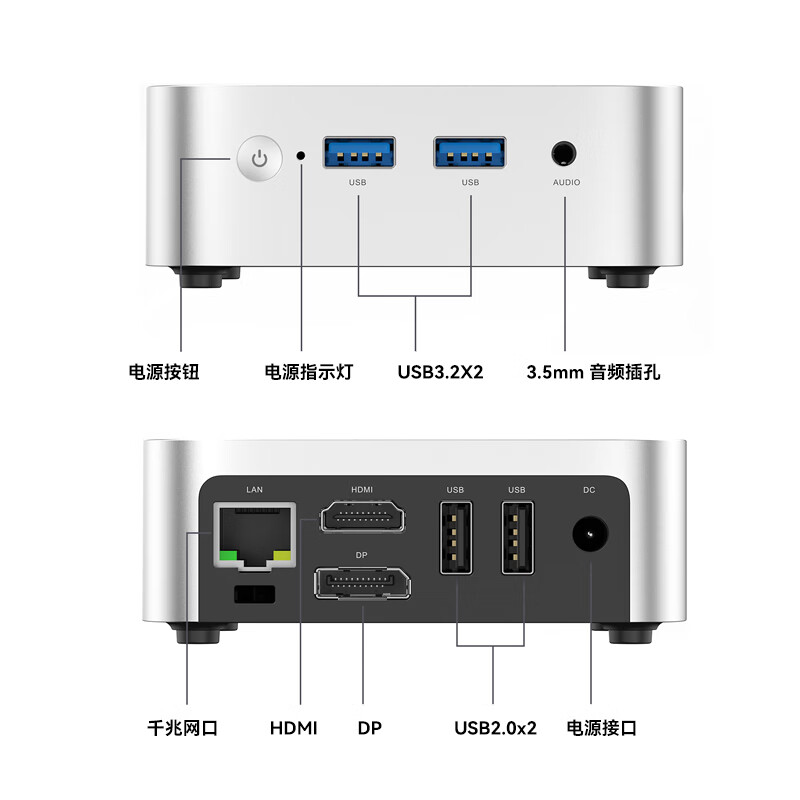 USB USB AUDIO

电源按钮 电源指示灯 USB3.2X2 3.5mm 音频插孔

LAN HDMI USB USB DC

DP

千兆网口 HDMI DP USB2.0x2 电源接口