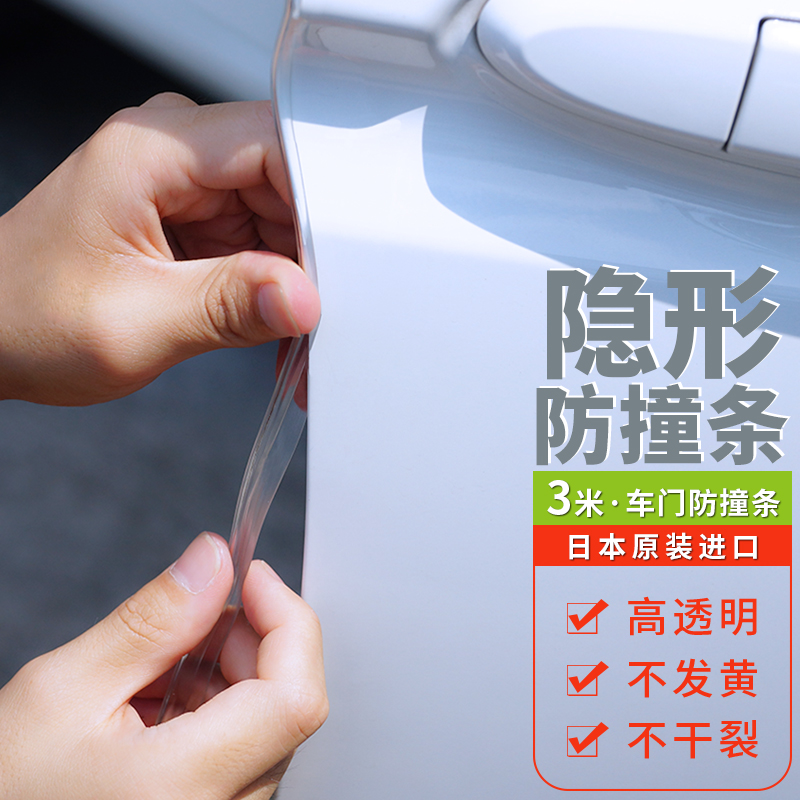 隐形
防撞条

3米·车门防撞条

日本原装进口

高透明

不发黄

不干裂