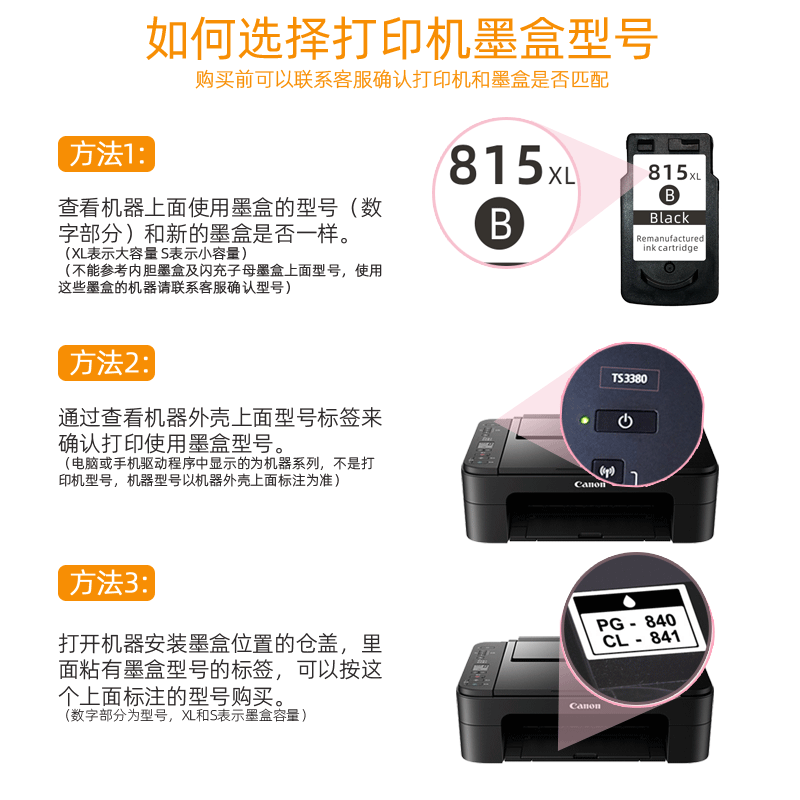 如何选择打印机墨盒型号

购买前可以联系客服确认打印机和墨盒是否匹配

方法1:

查看机器上面使用墨盒的型号（数字部分）和新的墨盒是否一样。
（XL表示大容量 S表示小容量）
（不能参考内胆墨盒及闪充子母墨盒上面型号，使用这些墨盒的机器请联系客服确认型号）

815 XL
B

815 XL
B
Black
Remanufactured ink cartridge

方法2:

通过查看机器外壳上面型号标签来确认打印使用墨盒型号。
（电脑或手机驱动程序中显示的为机器系列，不是打印机型号，机器型号以机器外壳上面标注为准）

TS3380

Canon

方法3:

打开机器安装墨盒位置的仓盖，里面粘有墨盒型号的标签，可以按这个上面标注的型号购买。
（数字部分为型号，XL和S表示墨盒容量）

PG - 840
CL - 841

Canon