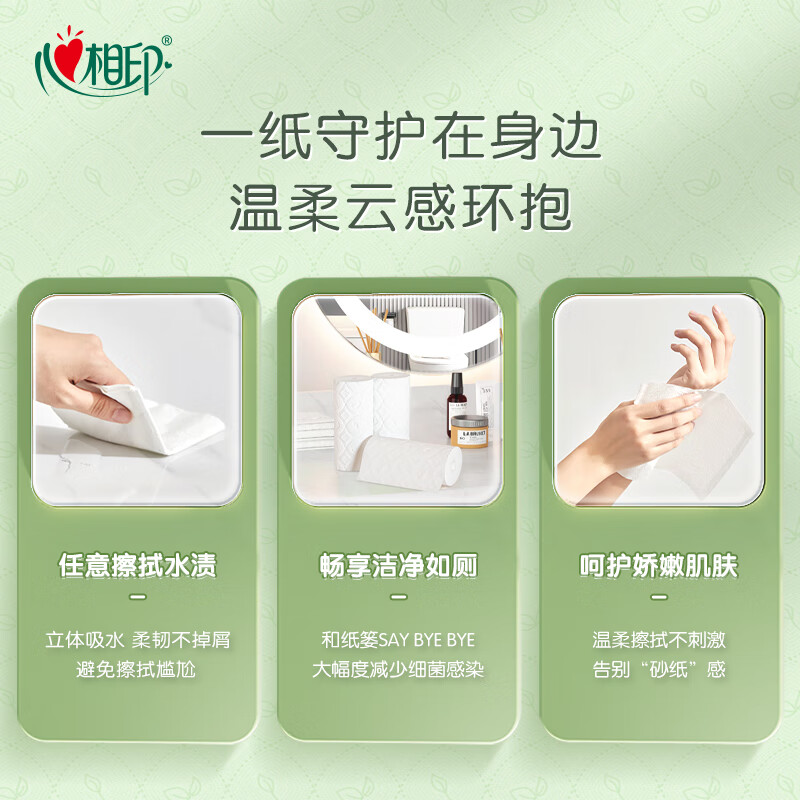 心相印®

一纸守护在身边
温柔云感环抱

任意擦拭水渍
—
立体吸水 柔韧不掉屑
避免擦拭尴尬

畅享洁净如厕
—
和纸篓SAY BYE BYE
大幅度减少细菌感染

呵护娇嫩肌肤
—
温柔擦拭不刺激
告别“砂纸”感