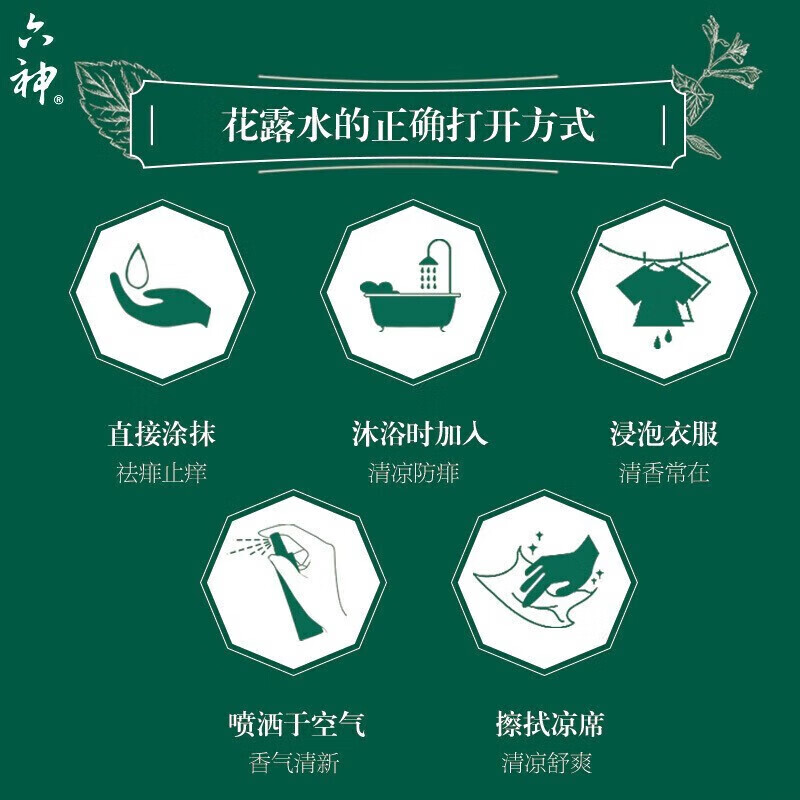 六神®

花露水的正确打开方式

直接涂抹
祛痱止痒

沐浴时加入
清凉防痱

浸泡衣服
清香常在

喷洒于空气
香气清新

擦拭凉席
清凉舒爽