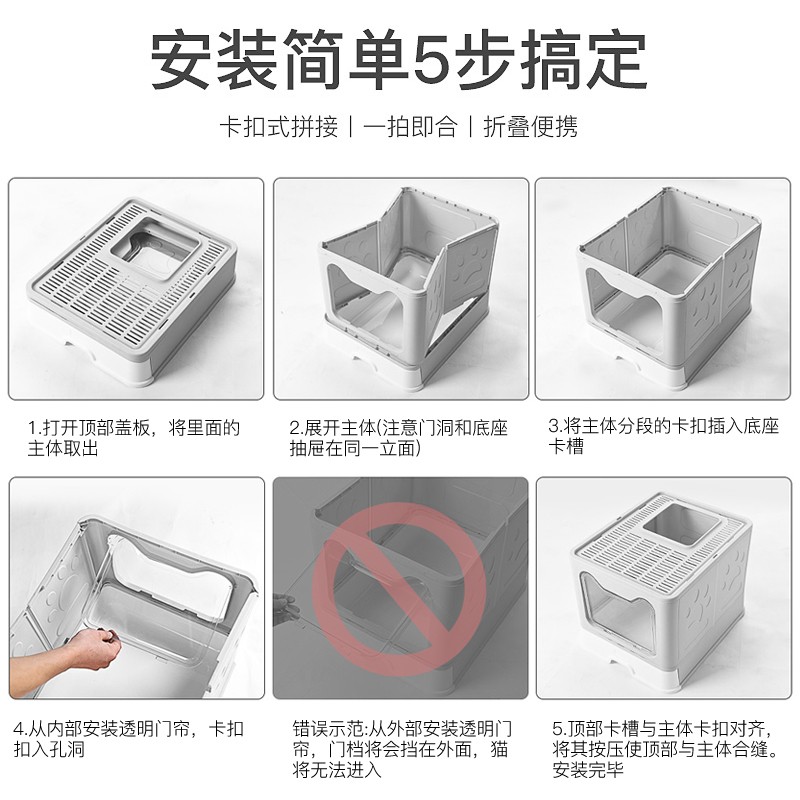 安装简单5步搞定

卡扣式拼接 | 一拍即合 | 折叠便携

1.打开顶部盖板，将里面的主体取出

2.展开主体(注意门洞和底座抽屉在同一立面)

3.将主体分段的卡扣插入底座卡槽

4.从内部安装透明门帘，卡扣扣入孔洞

错误示范:从外部安装透明门帘，门档将会挡在外面，猫将无法进入

5.顶部卡槽与主体卡扣对齐，将其按压使顶部与主体合缝。安装完毕