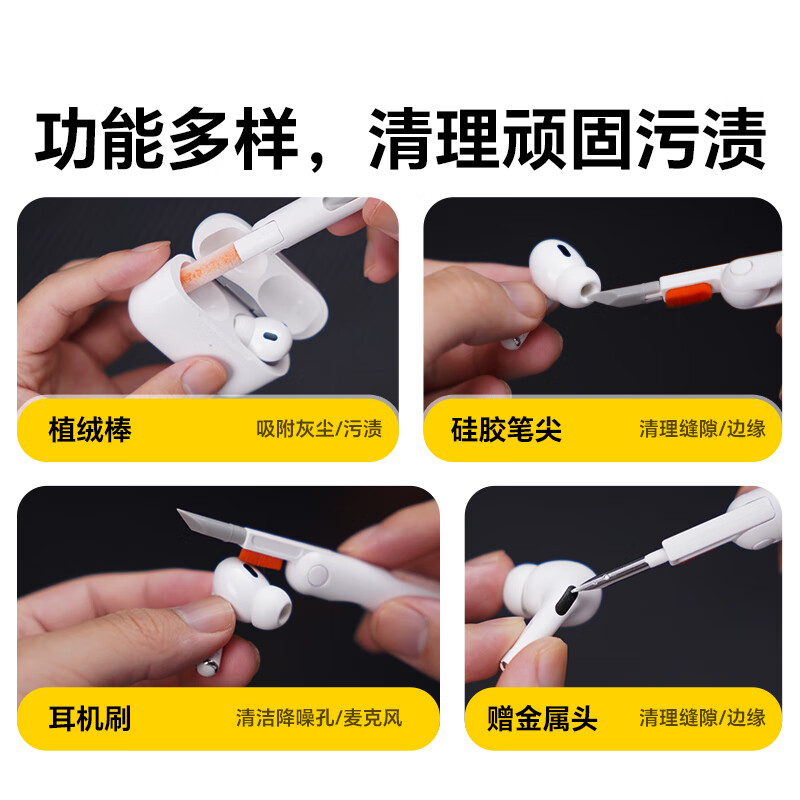 功能多样，清理顽固污渍

植绒棒
吸附灰尘/污渍

硅胶笔尖
清理缝隙/边缘

耳机刷
清洁降噪孔/麦克风

赠金属头
清理缝隙/边缘