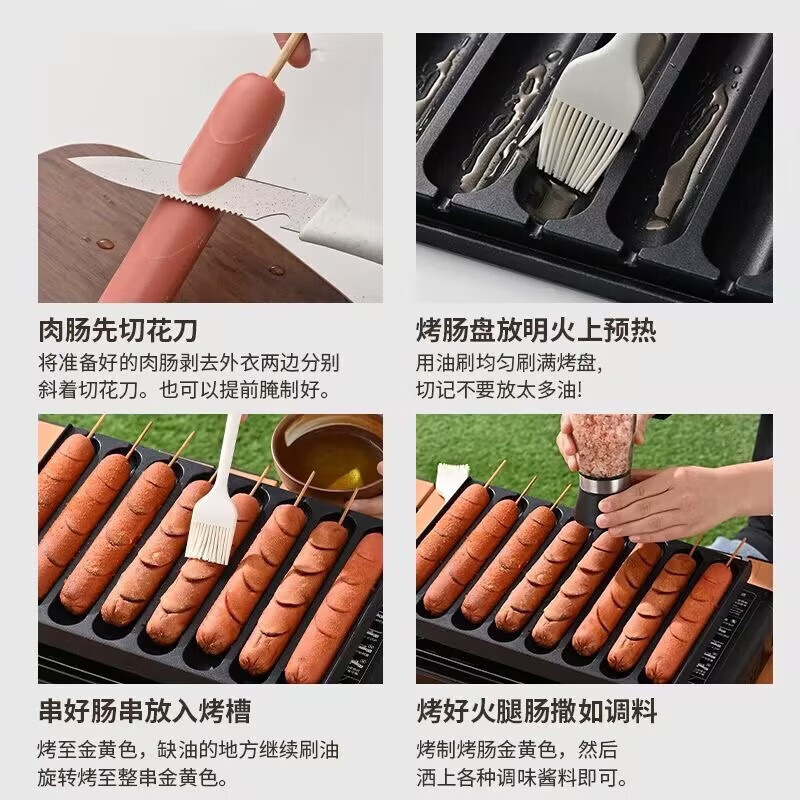 肉肠先切花刀
将准备好的肉肠剥去外衣两边分别斜着切花刀。也可以提前腌制好。

烤肠盘放明火上预热
用油刷均匀刷满烤盘，切记不要放太多油!

串好肠串放入烤槽
烤至金黄色，缺油的地方继续刷油旋转烤至整串金黄色。

烤好火腿肠撒如调料
烤制烤肠金黄色，然后洒上各种调味酱料即可。