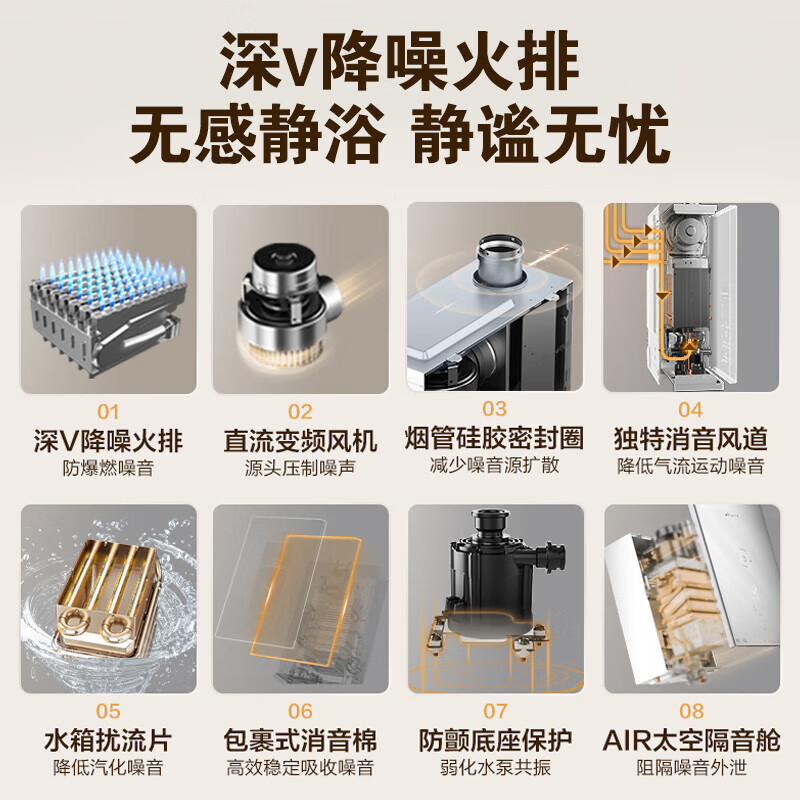 深v降噪火排
无感静浴 静谧无忧

01
深V降噪火排
防爆燃噪音

02
直流变频风机
源头压制噪声

03
烟管硅胶密封圈
减少噪音源扩散

04
独特消音风道
降低气流运动噪音

05
水箱扰流片
降低汽化噪音

06
包裹式消音棉
高效稳定吸收噪音

07
防颤底座保护
弱化水泵共振

08
AIR太空隔音舱
阻隔噪音外泄