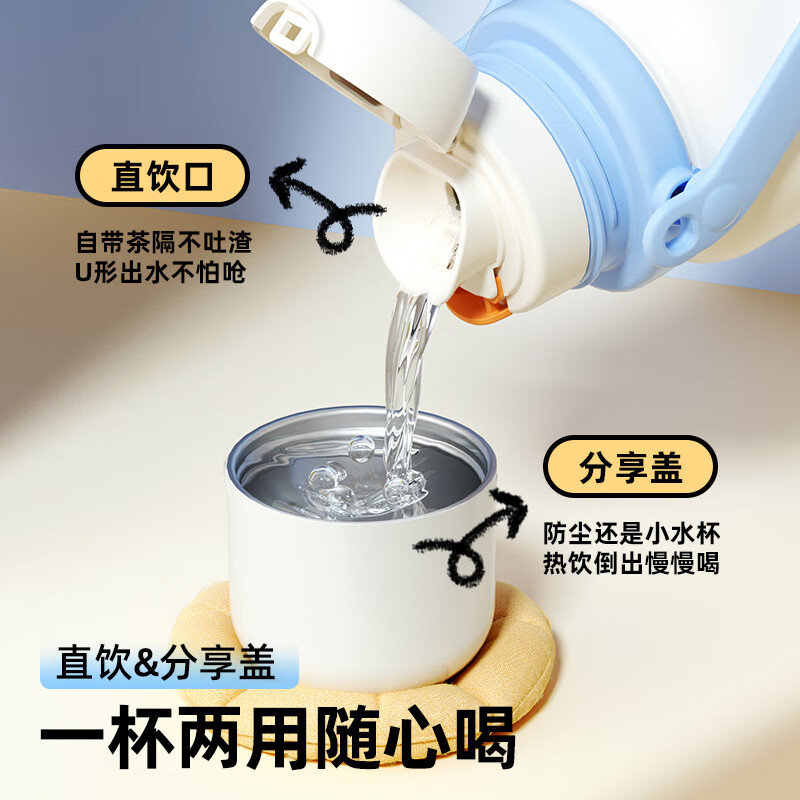 直饮口

自带茶隔不吐渣
U形出水不怕呛

分享盖

防尘还是小水杯
热饮倒出慢慢喝

直饮&分享盖

一杯两用随心喝