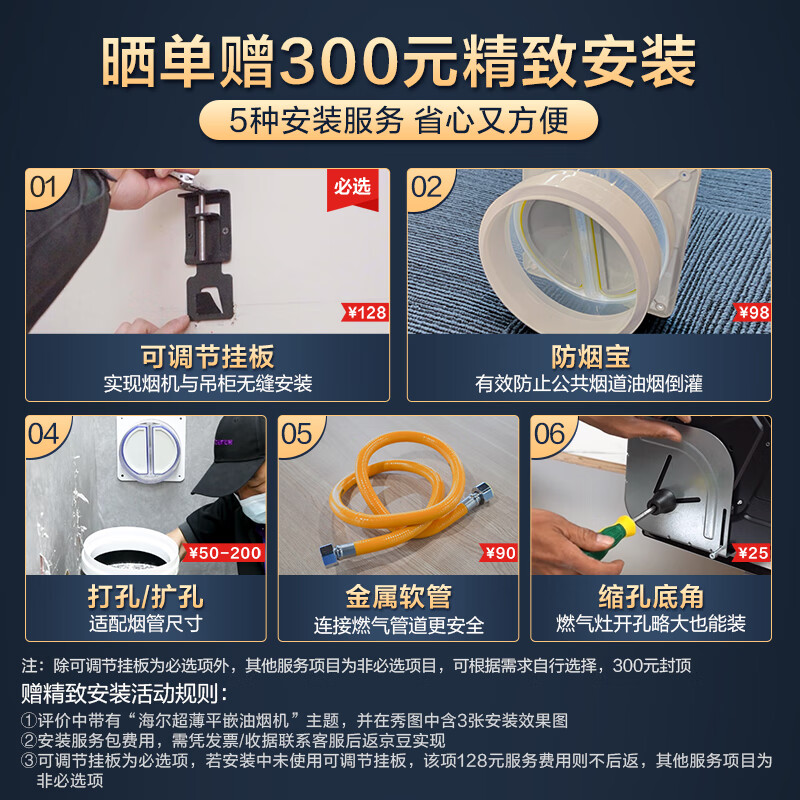 晒单赠300元精致安装

5种安装服务 省心又方便

01
必选
¥128
可调节挂板
实现烟机与吊柜无缝安装

02
¥98
防烟宝
有效防止公共烟道油烟倒灌

04
¥50-200
打孔/扩孔
适配烟管尺寸

05
¥90
金属软管
连接燃气管道更安全

06
¥25
缩孔底角
燃气灶开孔略大也能装

注：除可调节挂板为必选项外，其他服务项目为非必选项目，可根据需求自行选择，300元封顶

赠精致安装活动规则：

①评价中带有“海尔超薄平嵌油烟机”主题，并在秀图中含3张安装效果图
②安装服务包费用，需凭发票/收据联系客服后返京豆实现
③可调节挂板为必选项，若安装中未使用可调节挂板，该项128元服务费用则不后返，其他服务项目为非必选项