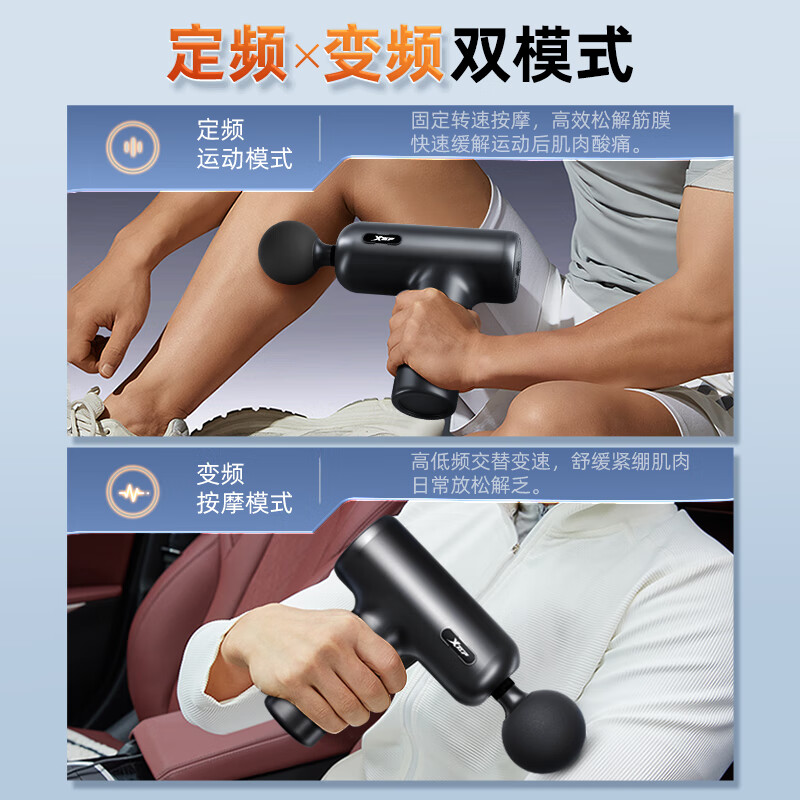 定频×变频双模式

定频
运动模式

固定转速按摩，高效松解筋膜
快速缓解运动后肌肉酸痛。

XSP

变频
按摩模式

高低频交替变速，舒缓紧绷肌肉
日常放松解乏。

XSP