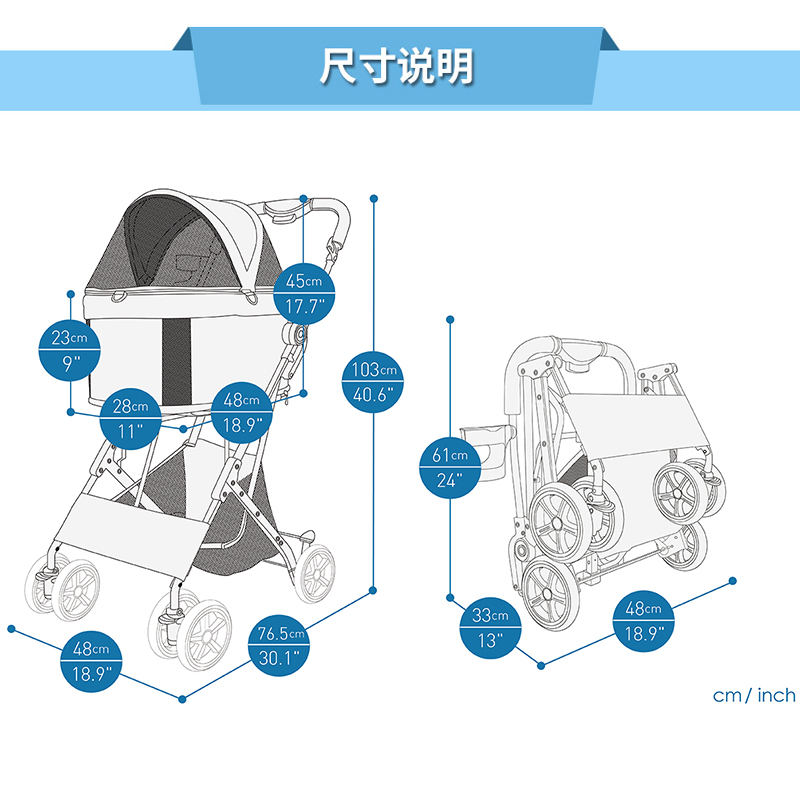 尺寸说明

45cm
17.7"

23cm
9"

28cm
11"

48cm
18.9"

103cm
40.6"

48cm
18.9"

76.5cm
30.1"

61cm
24"

33cm
13"

48cm
18.9"

cm / inch