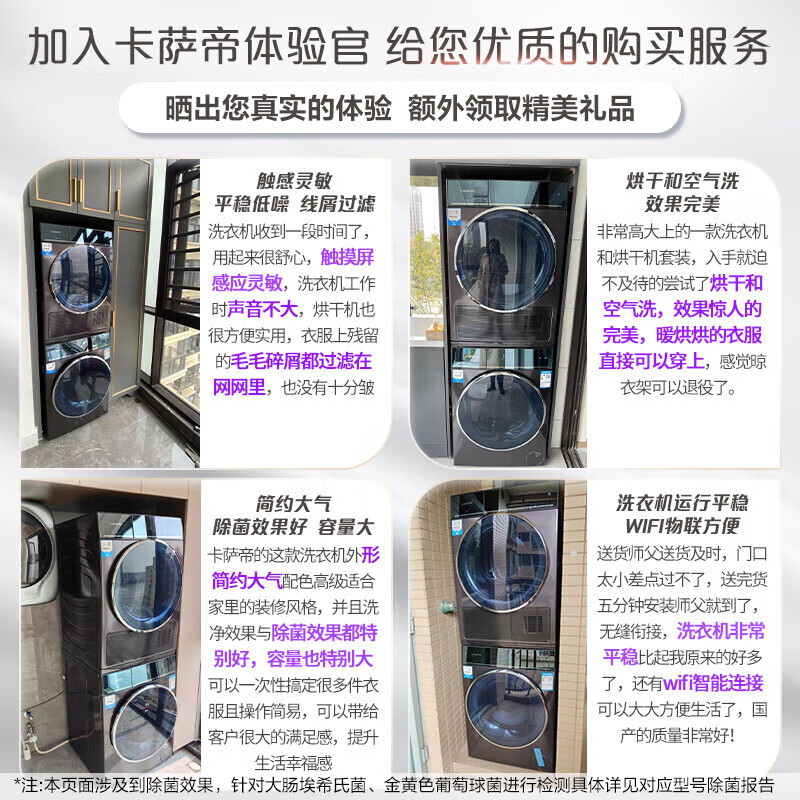 加入卡萨帝体验官 给您优质的购买服务

晒出您真实的体验 额外领取精美礼品

触感灵敏
平稳低噪 线屑过滤

洗衣机收到一段时间了，用起来很舒心，触摸屏感应灵敏，洗衣机工作时声音不大，烘干机也很方便实用，衣服上残留的毛毛碎屑都过滤在网网里，也没有十分皱

烘干和空气洗
效果完美

非常高大上的一款洗衣机和烘干机套装，入手就迫不及待的尝试了烘干和空气洗，效果惊人的完美，暖烘烘的衣服直接可以穿上，感觉晾衣架可以退役了。

简约大气
除菌效果好 容量大

卡萨帝的这款洗衣机外形简约大气配色高级适合家里的装修风格，并且洗净效果与除菌效果都特别好，容量也特别大可以一次性搞定很多件衣服且操作简易，可以带给客户很大的满足感，提升生活幸福感

洗衣机运行平稳
WIFI物联方便

送货师父送货及时，门口太小差点过不了，送完货五分钟安装师父就到了，无缝衔接，洗衣机非常平稳比起我原来的好多了，还有wifi智能连接可以大大方便生活了，国产的质量非常好！

*注:本页面涉及到除菌效果，针对大肠埃希氏菌、金黄色葡萄球菌进行检测具体详见对应型号除菌报告